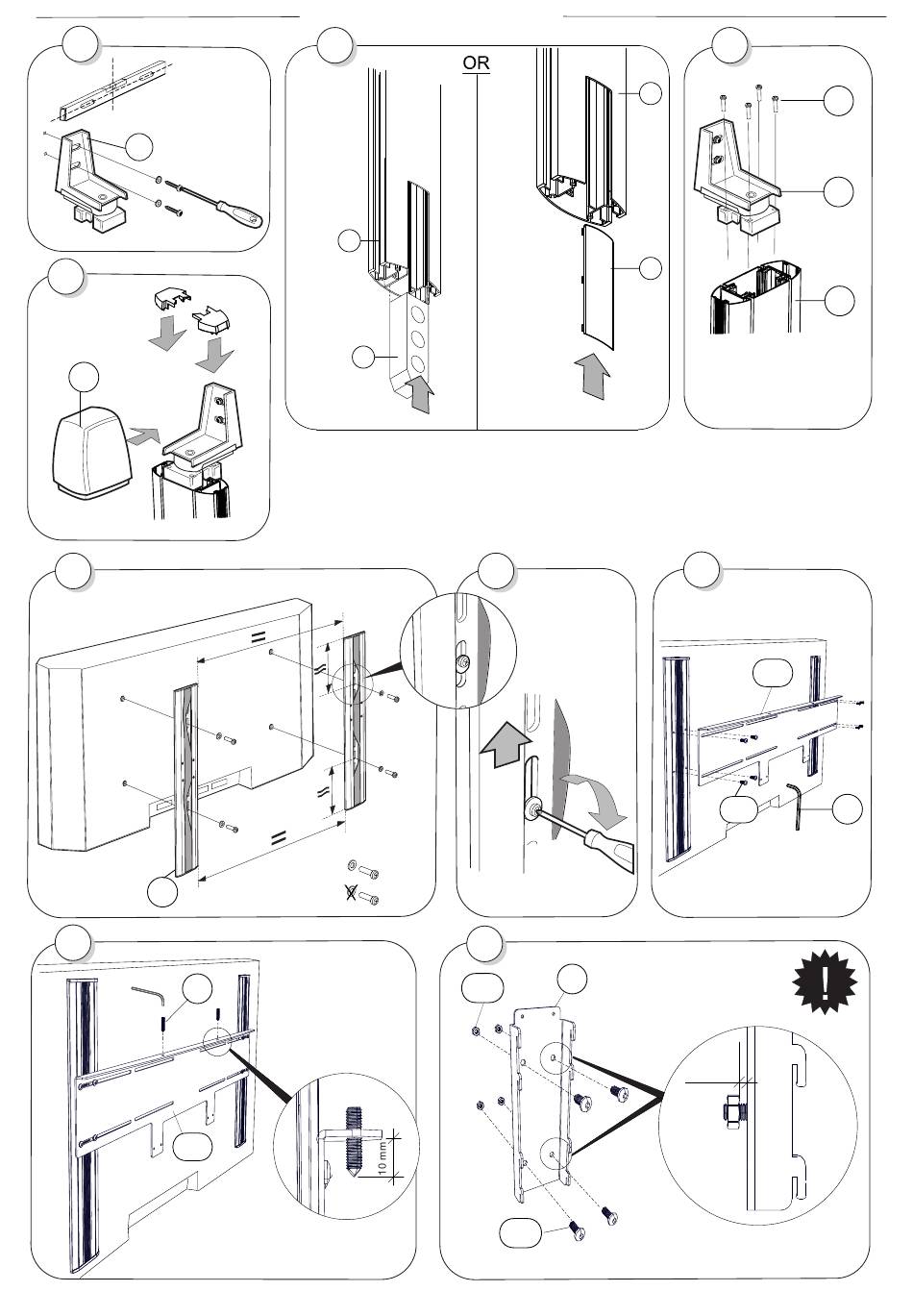 OR

10 mm

!