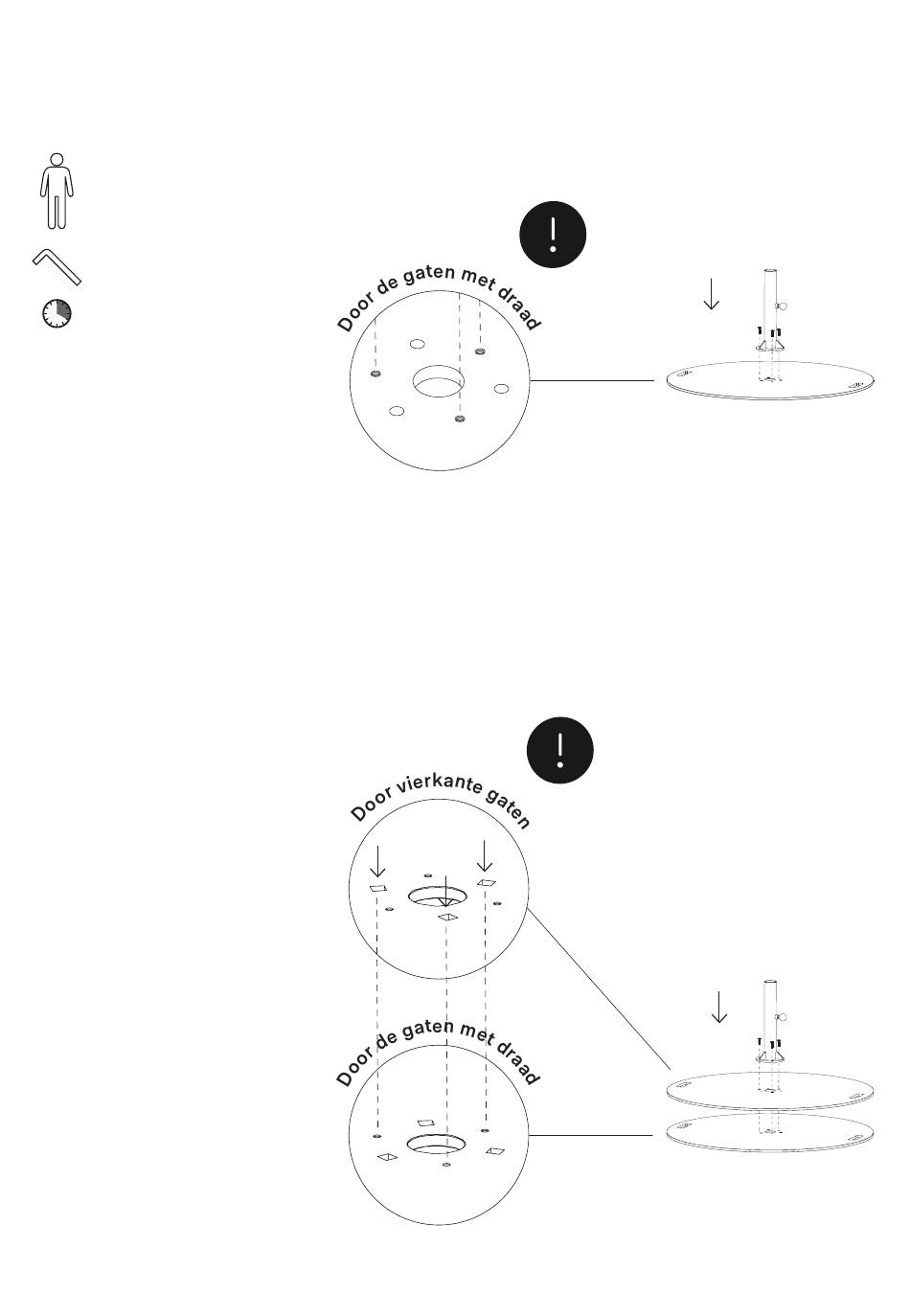 Door de gaten met draad

Door vierkante gaten

Door de gaten met draad