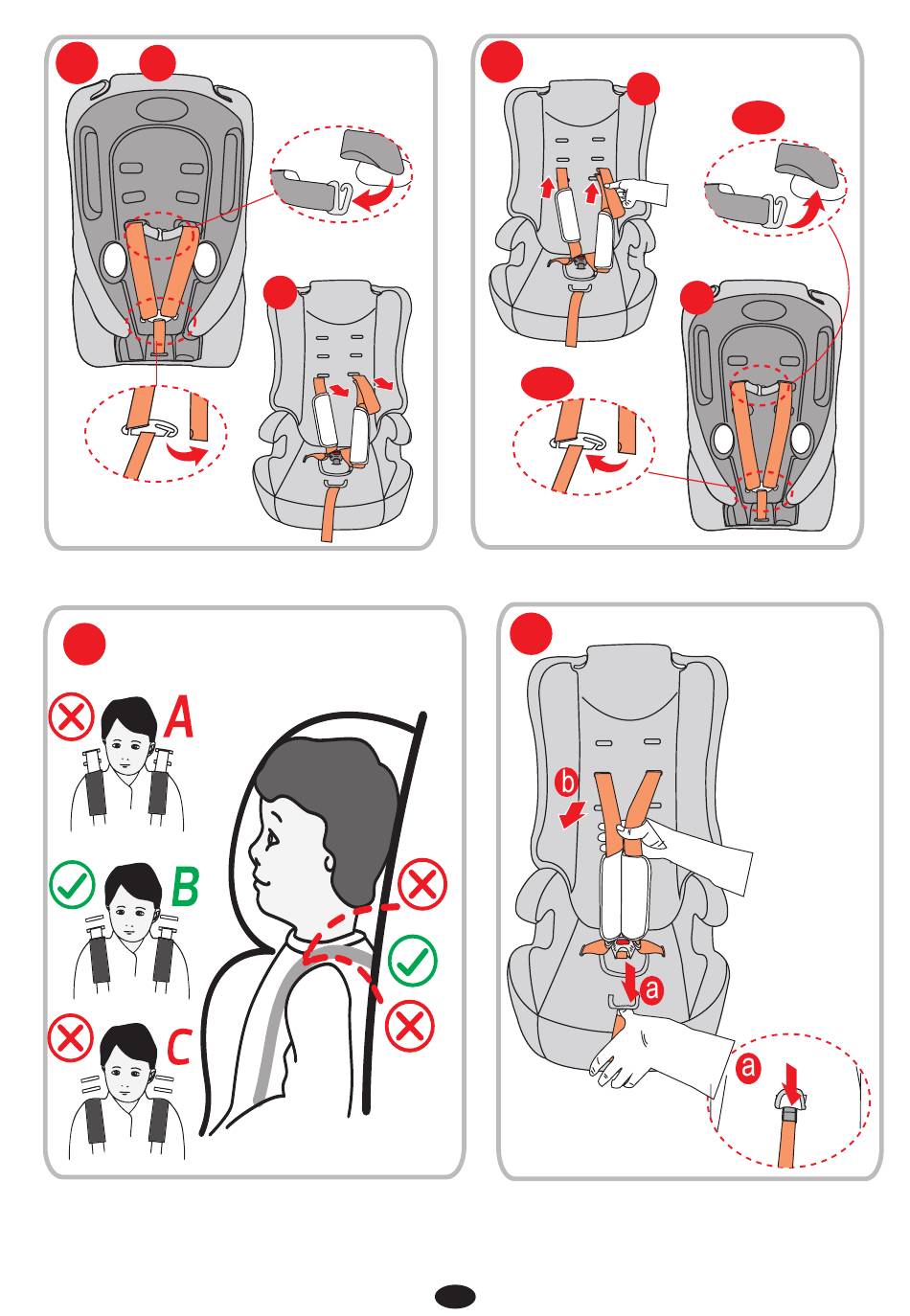 A

B

C

b

a

a