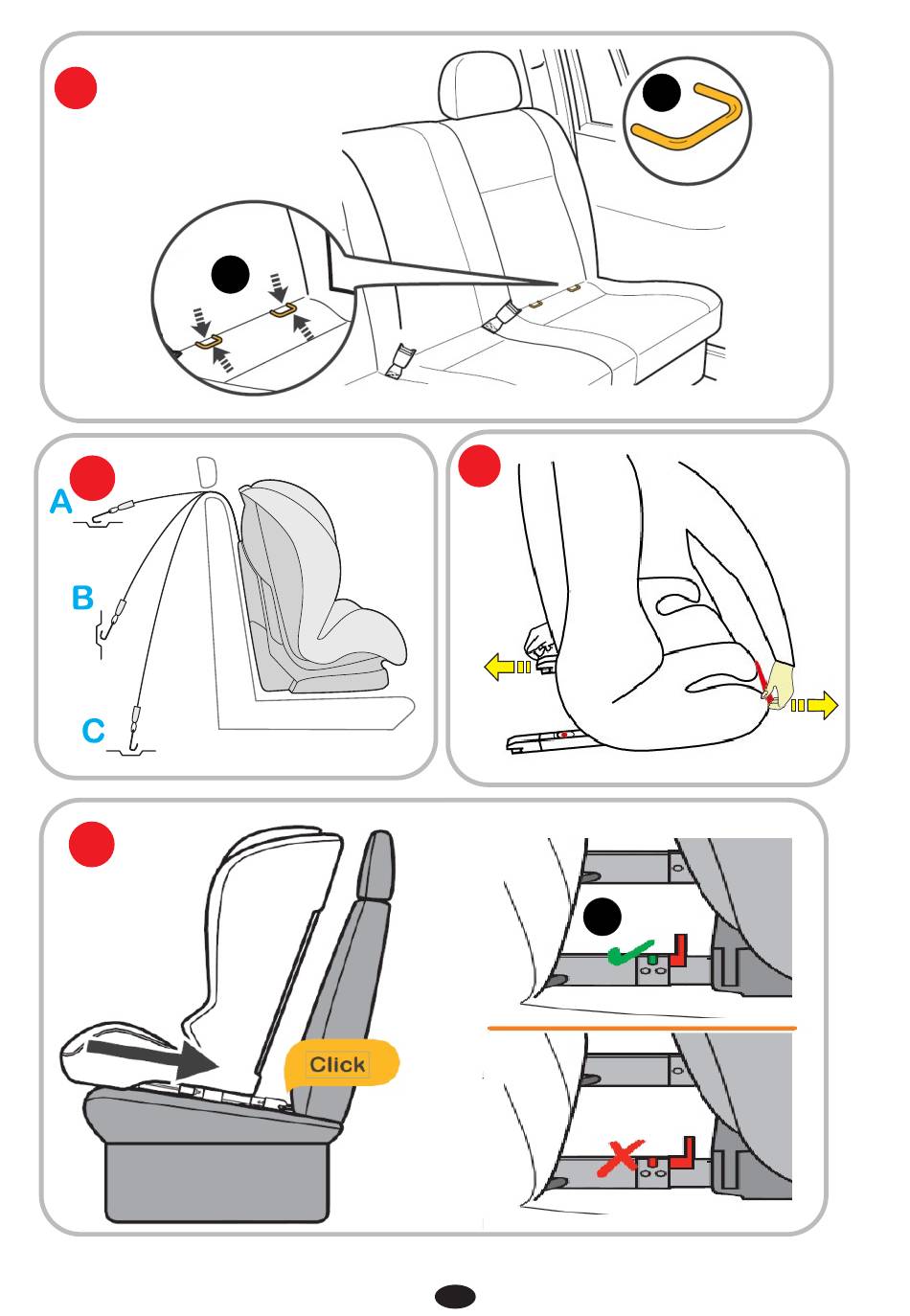 A

B

C

Click