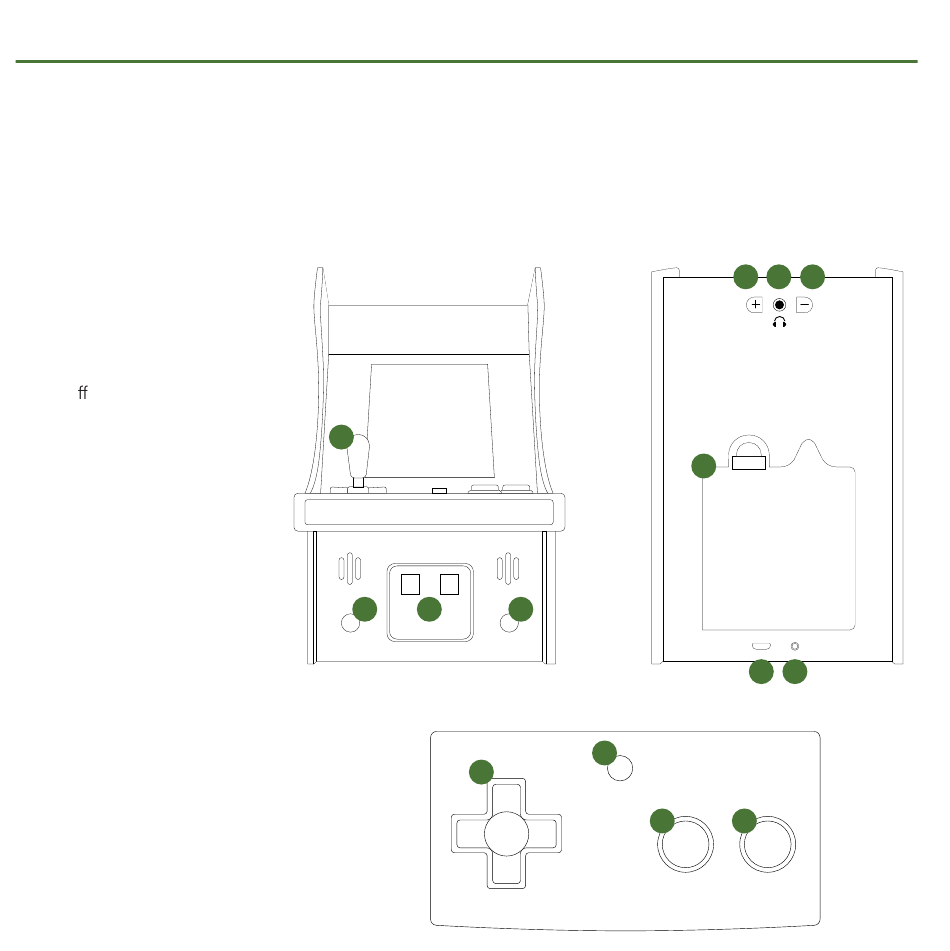 ff

+ −