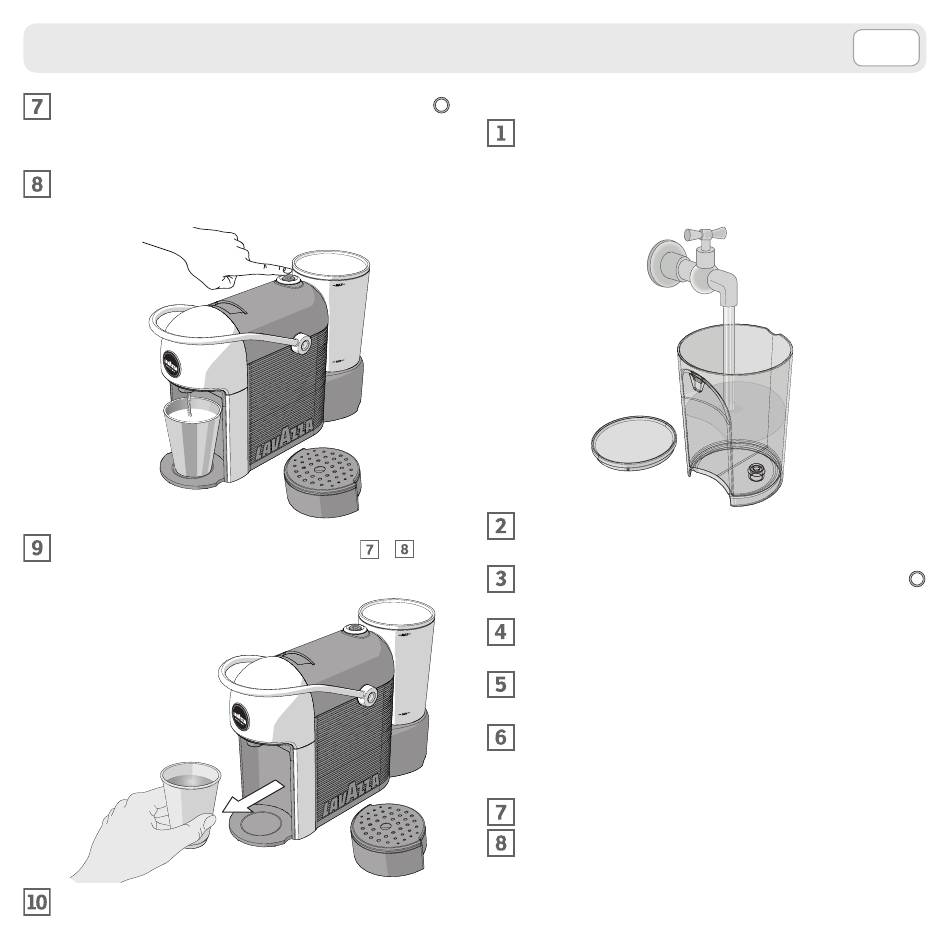 7

8

LAVAZZA

9 7 8

LAVAZZA

10

1

2

3

4

5

6

7
8