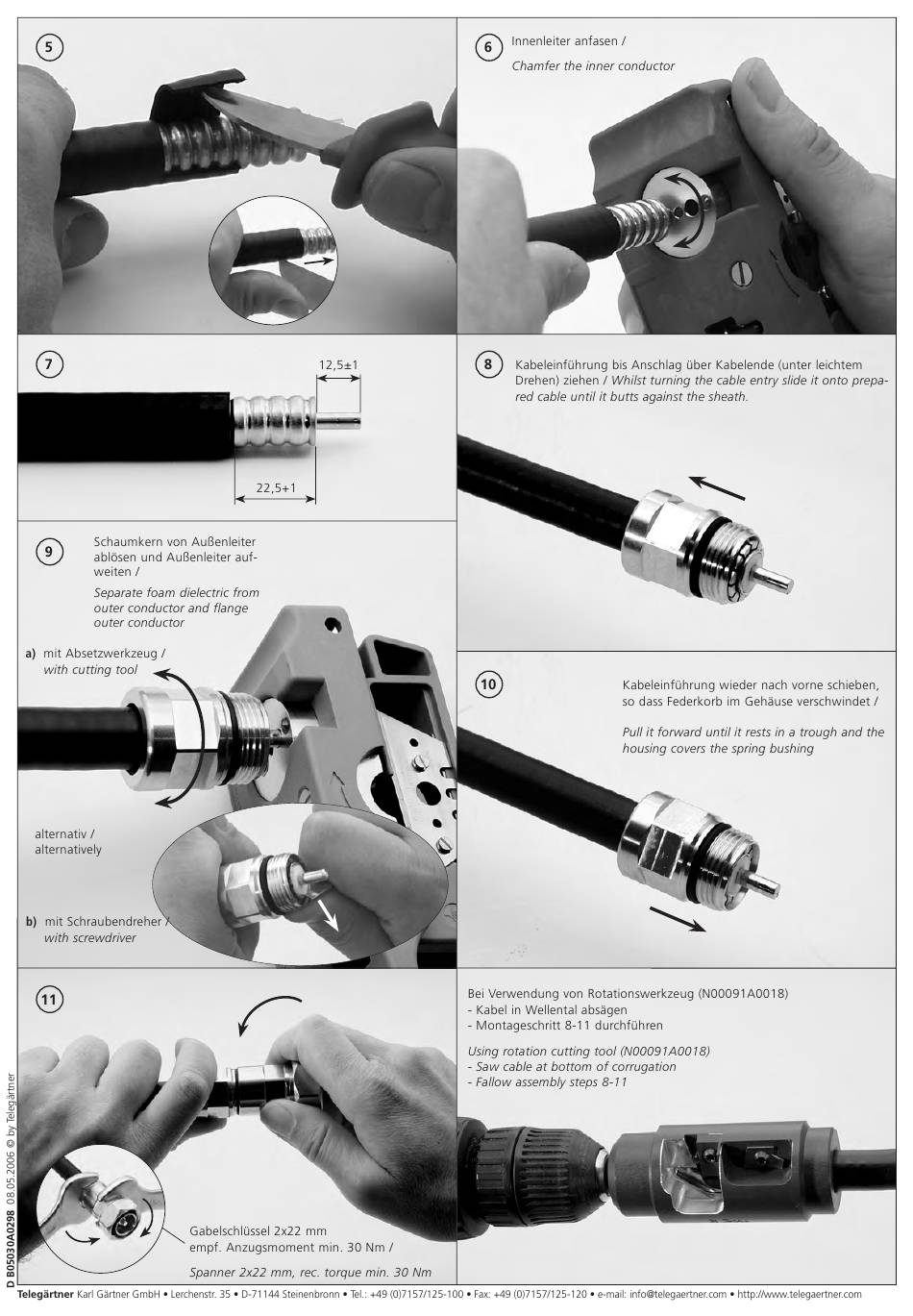 5

6

Innenleiter anfasen /

Chamfer the inner conductor

7

12,5±1

22,5+1

8

Kabeleinführung bis Anschlag über Kabelende (unter leichtem Drehen) ziehen / Whilst turning the cable entry slide it onto prepared cable until it butts against the sheath.

9

Schaumkern von Außenleiter ablösen und Außenleiter aufweiten /

Separate foam dielectric from outer conductor and flange outer conductor

a) mit Absetzwerkzeug /
with cutting tool

alternativ /
alternatively

b) mit Schraubendreher /
with screwdriver

10

Kabeleinführung wieder nach vorne schieben, so dass Federkorb im Gehäuse verschwindet /

Pull it forward until it rests in a trough and the housing covers the spring bushing

11

Gabelschlüssel 2x22 mm
empf. Anzugsmoment min. 30 Nm /

Spanner 2x22 mm, rec. torque min. 30 Nm

Bei Verwendung von Rotationswerkzeug (N00091A0018)
- Kabel in Wellental absägen
- Montageschritt 8-11 durchführen

Using rotation cutting tool (N00091A0018)
- Saw cable at bottom of corrugation
- Fallow assembly steps 8-11

D B05030A0298 08.05.2006 © by Telegärtner

Telegärtner Karl Gärtner GmbH • Lerchenstr. 35 • D-71144 Steinenbronn • Tel.: +49 (0)7157/125-100 • Fax: +49 (0)7157/125-120 • e-mail: info@telegaertner.com • http://www.telegaertner.com