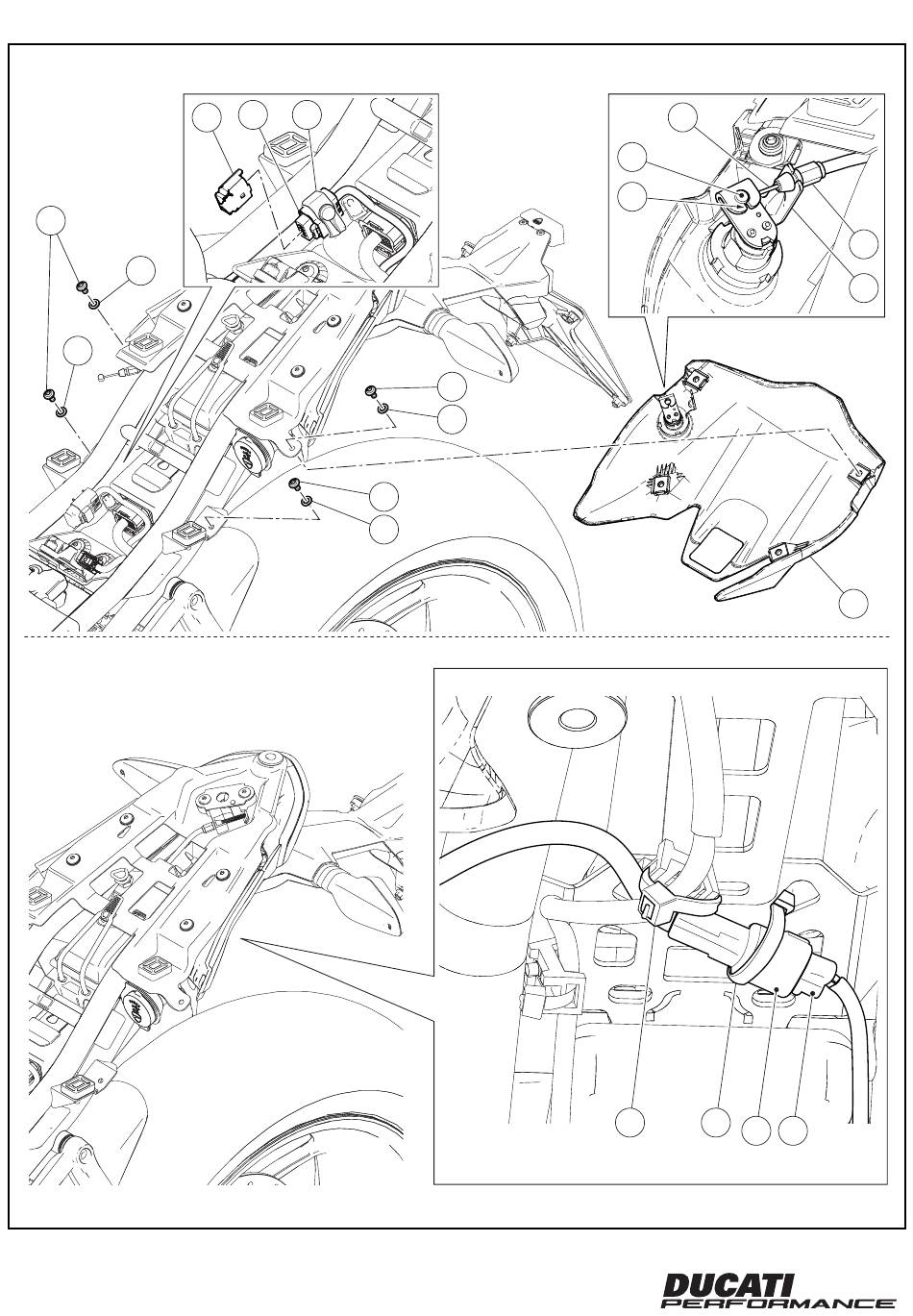 DUCATI PERFORMANCE