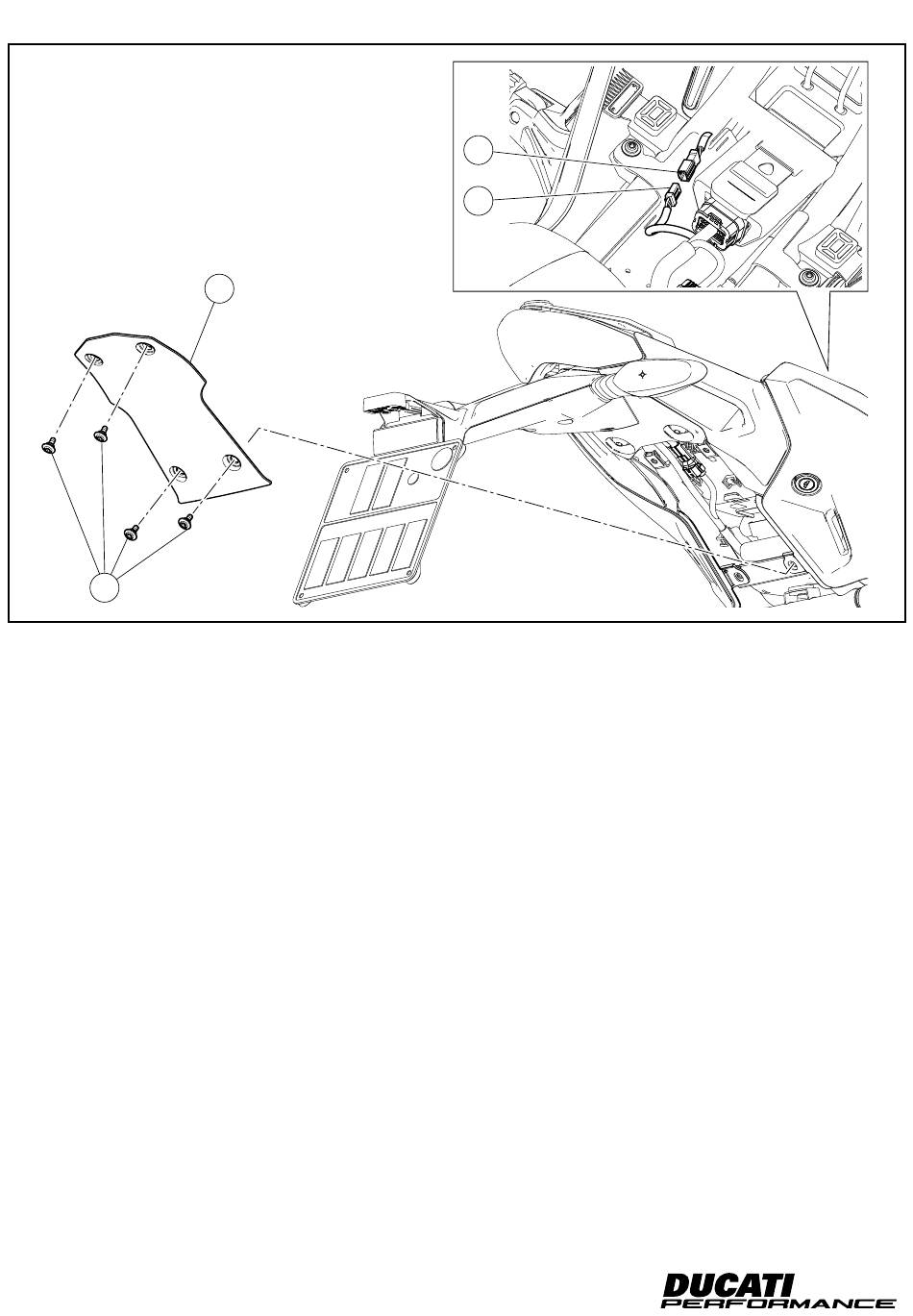 DUCATI PERFORMANCE