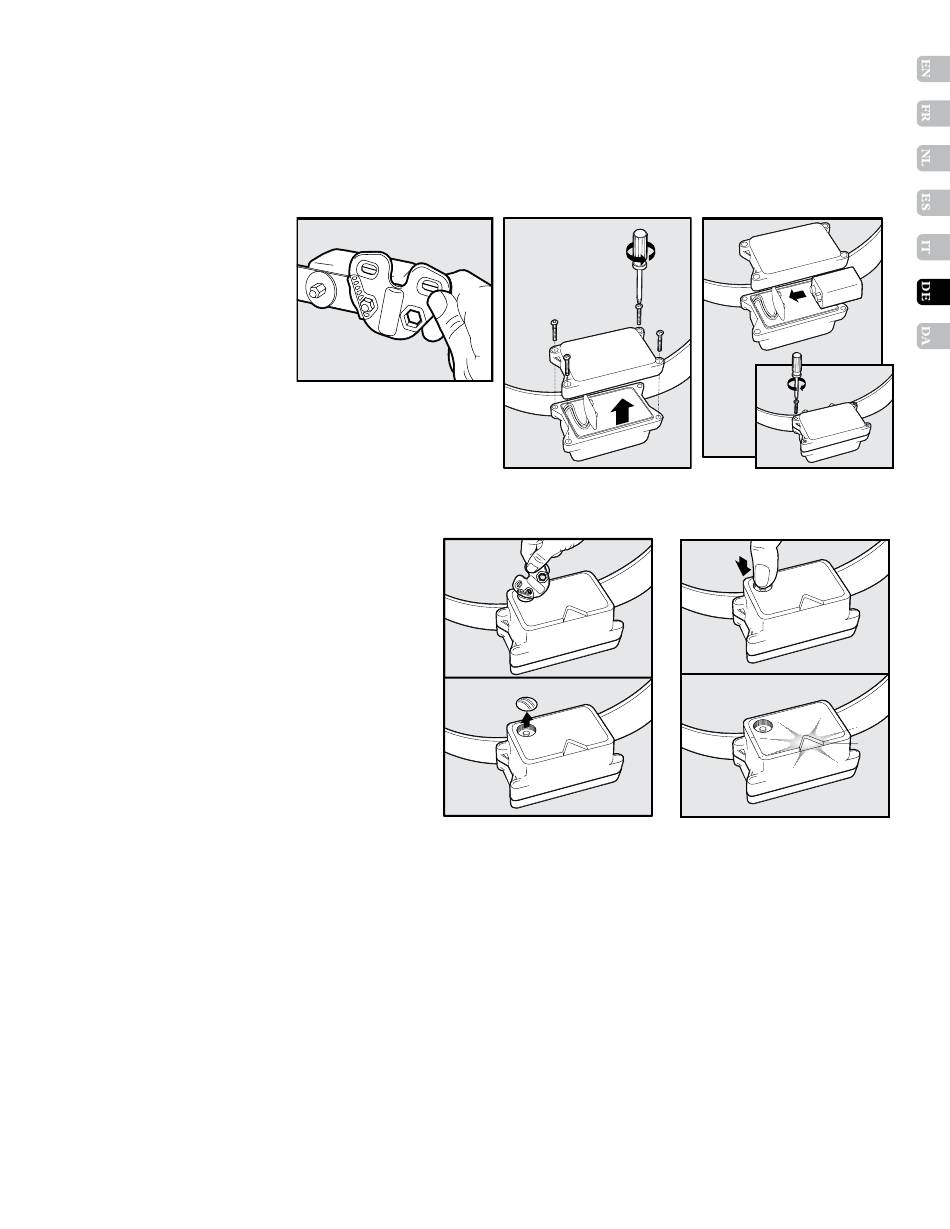 EN
FR
NL
ES
IT
DE
DA