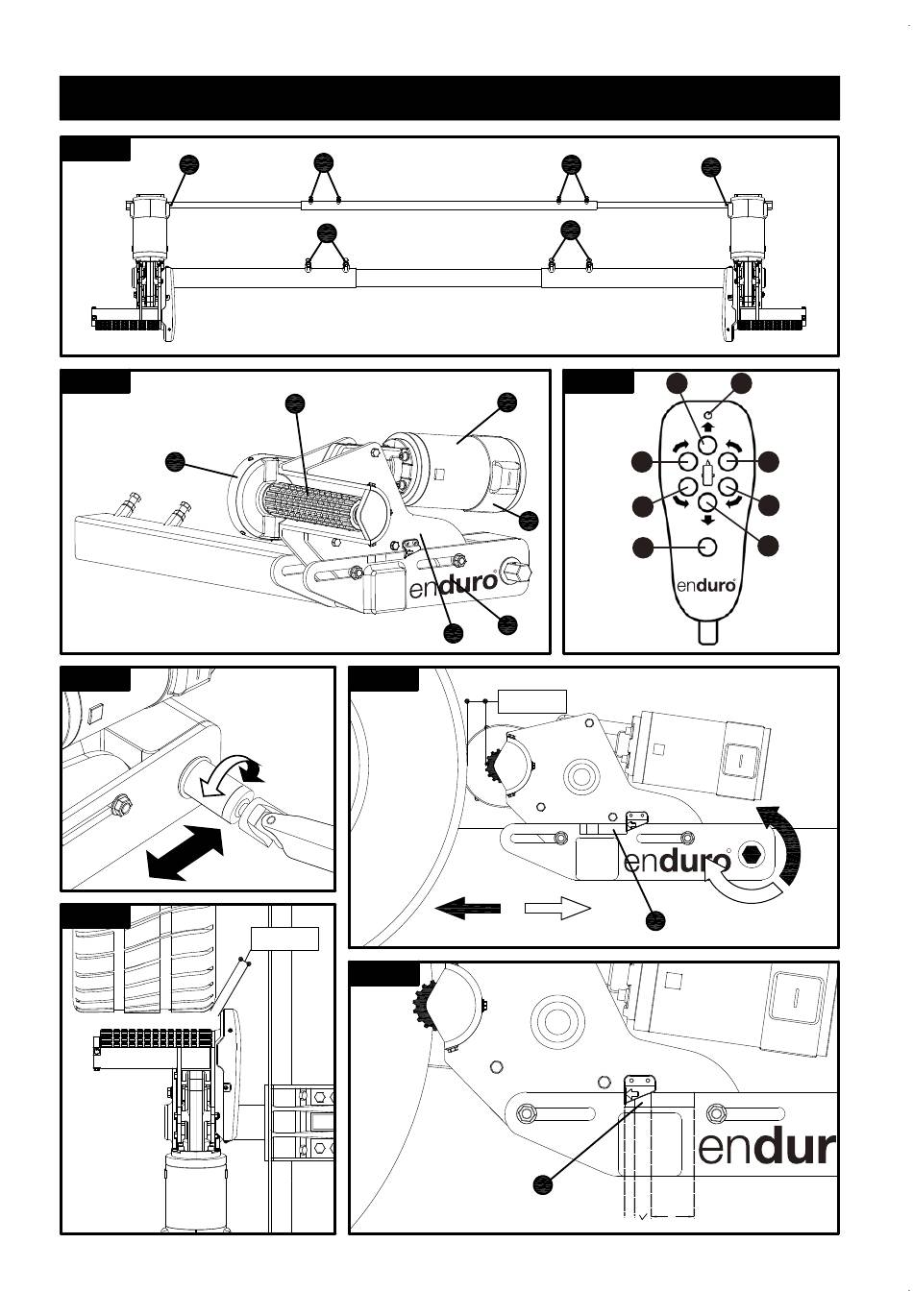 enduro

enduro

enduro

endur