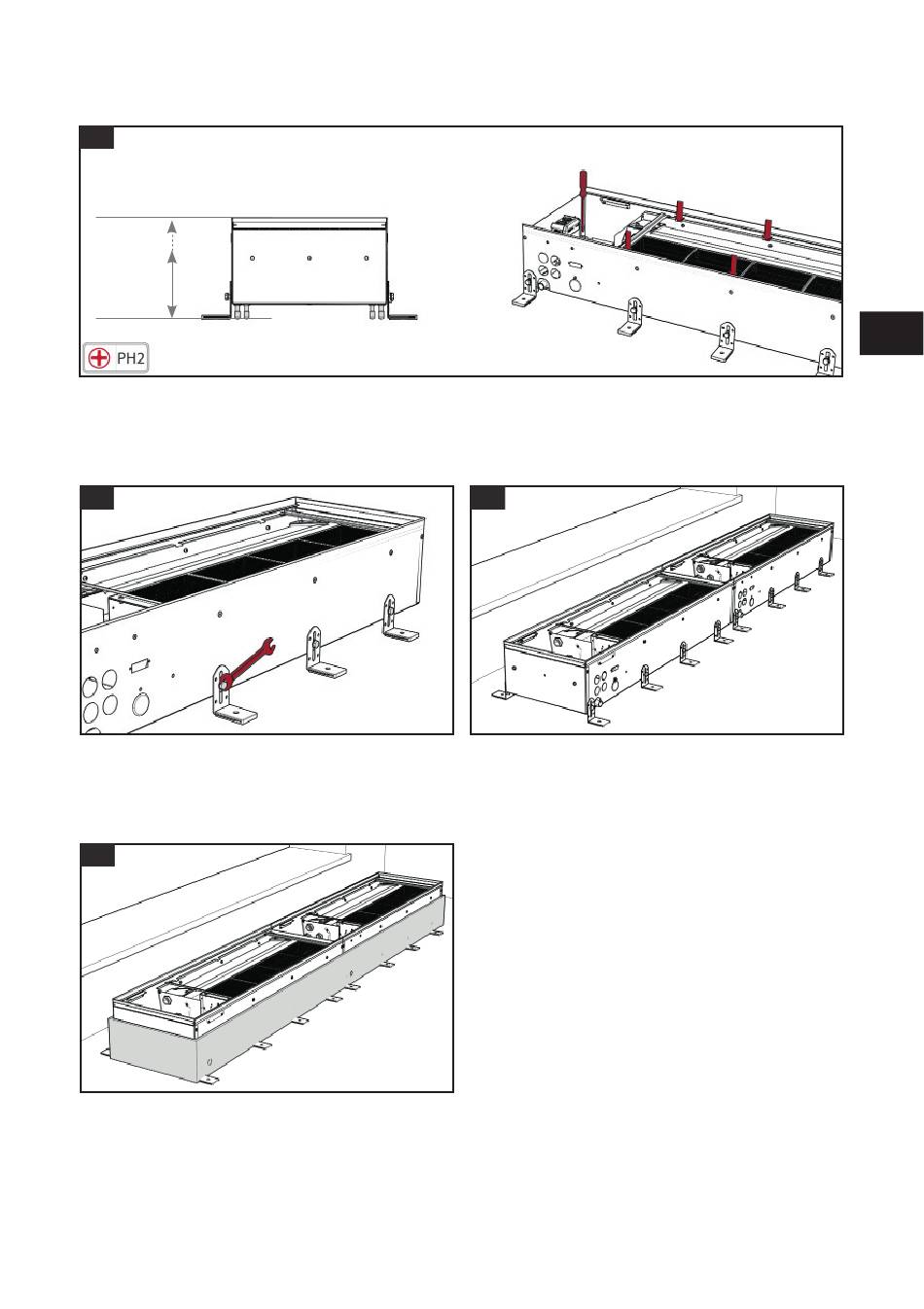 PH2