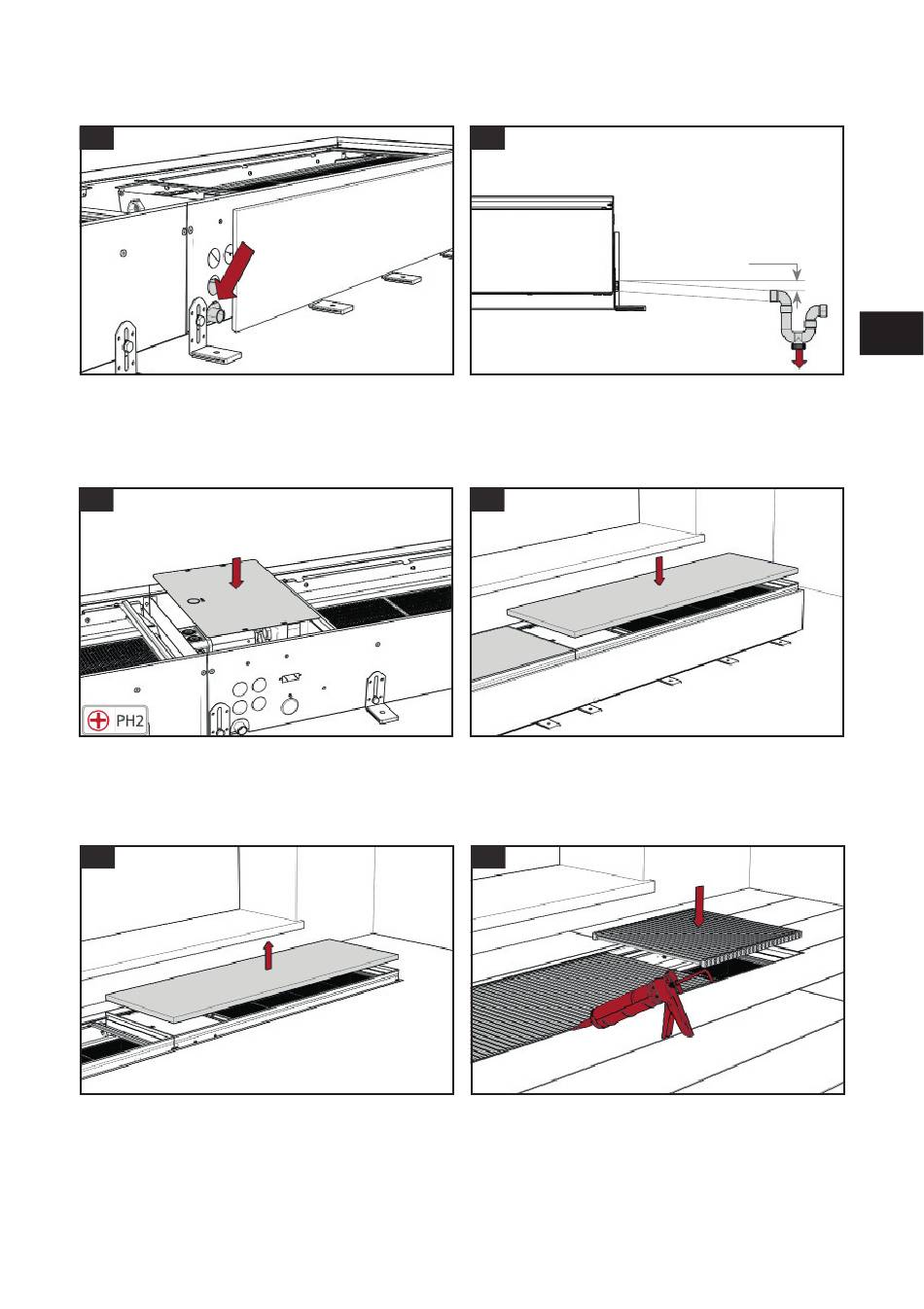 PH2