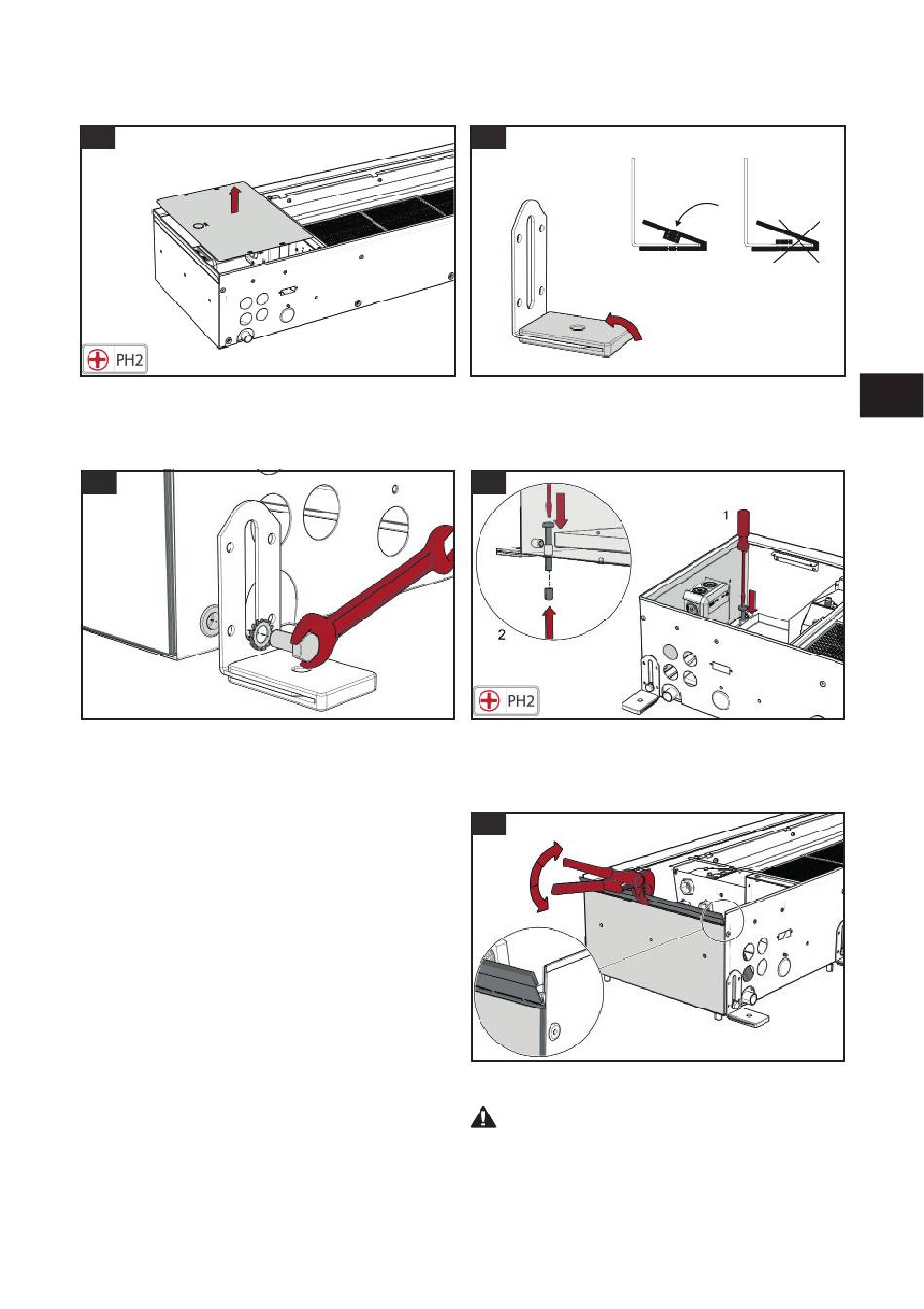 PH2

1

2

PH2