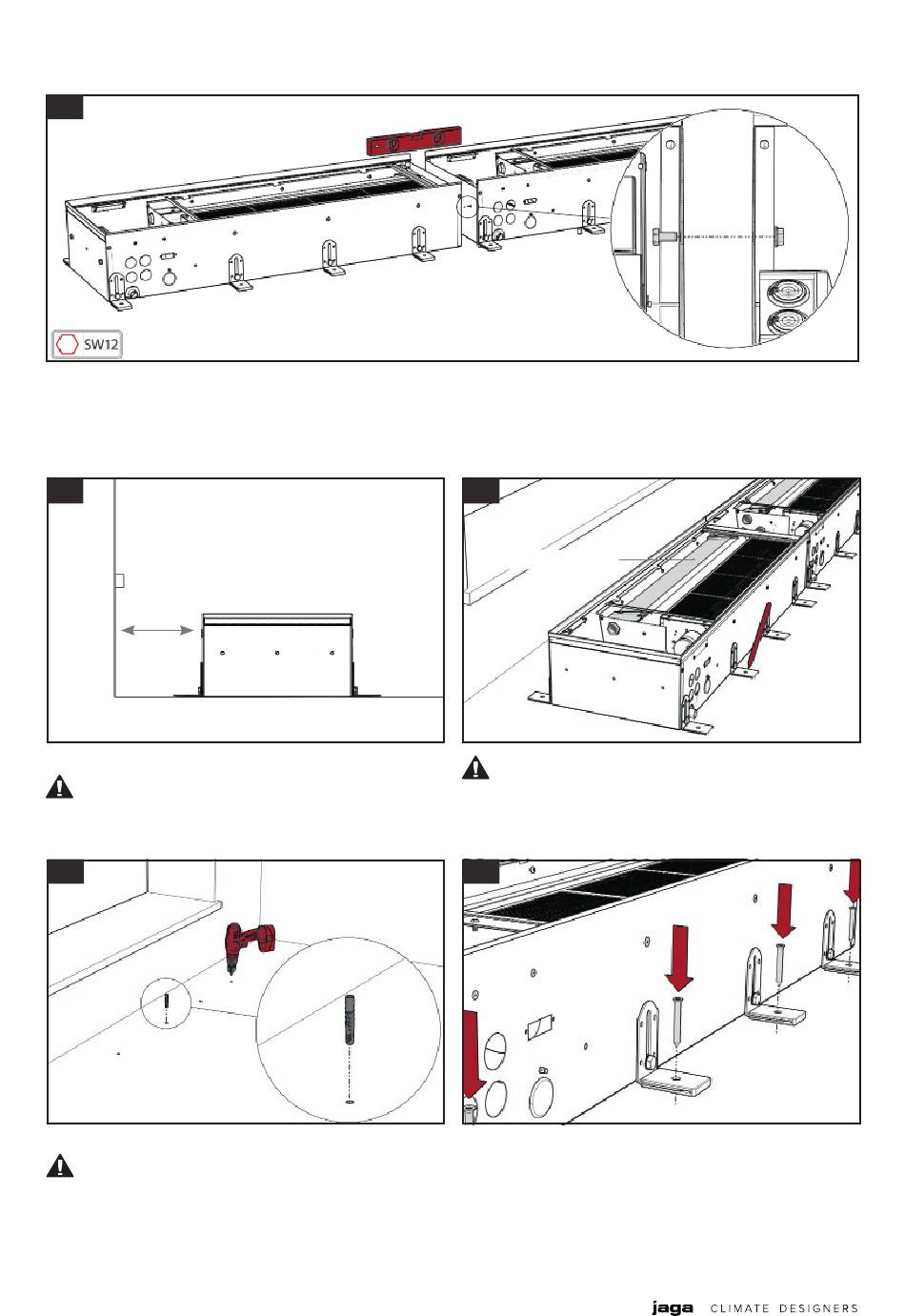 SW12

jaga CLIMATE DESIGNERS