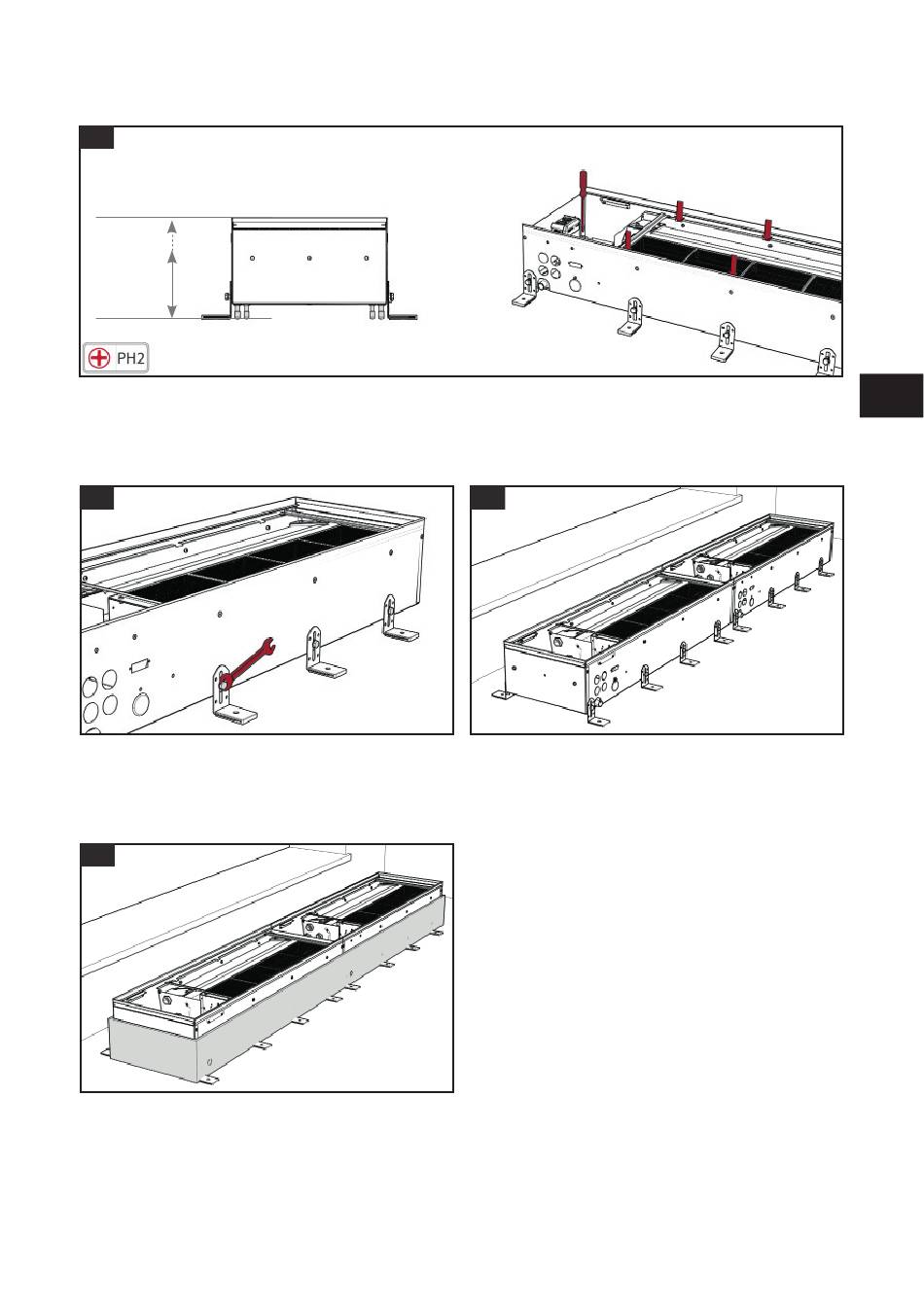 PH2