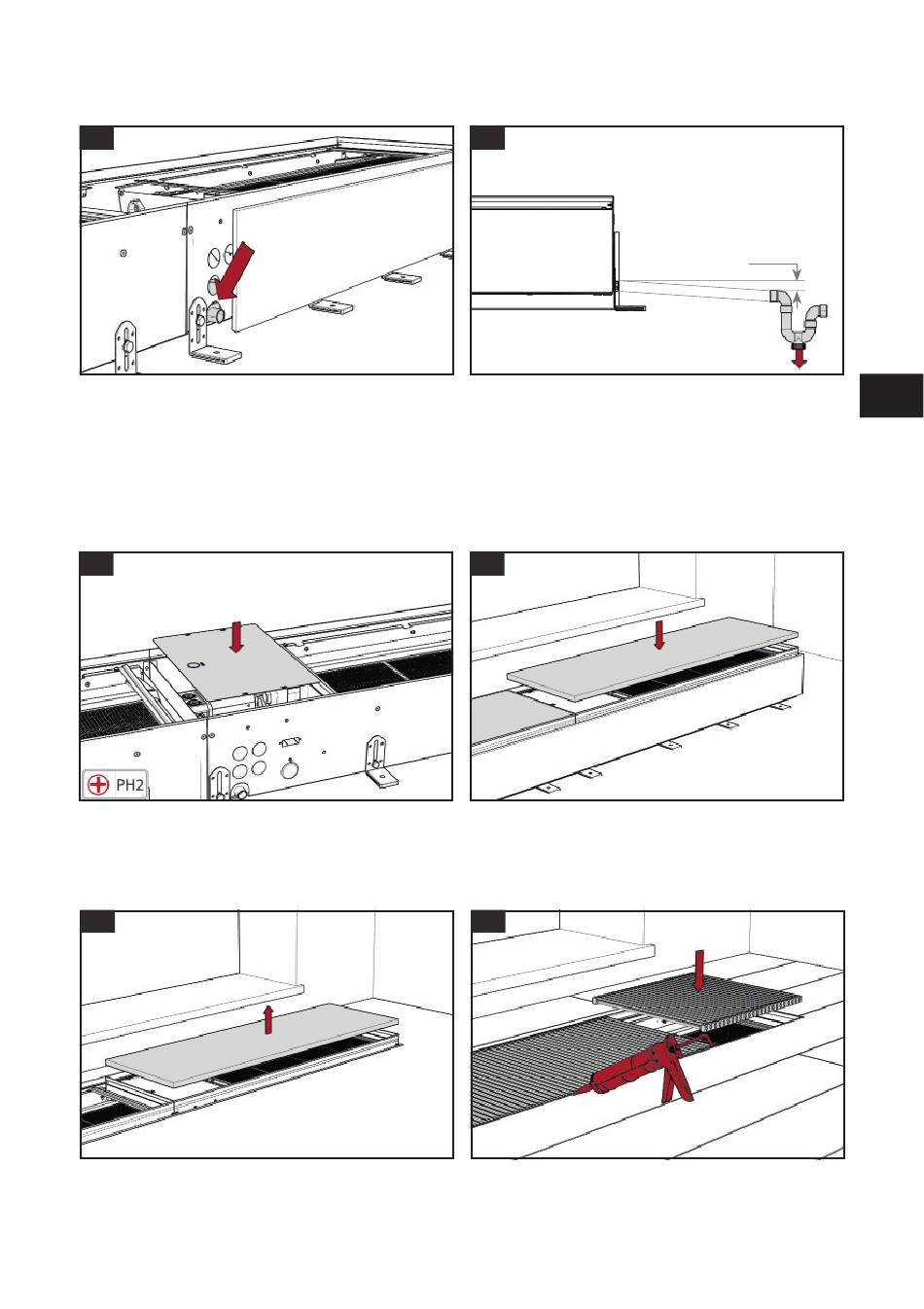 PH2