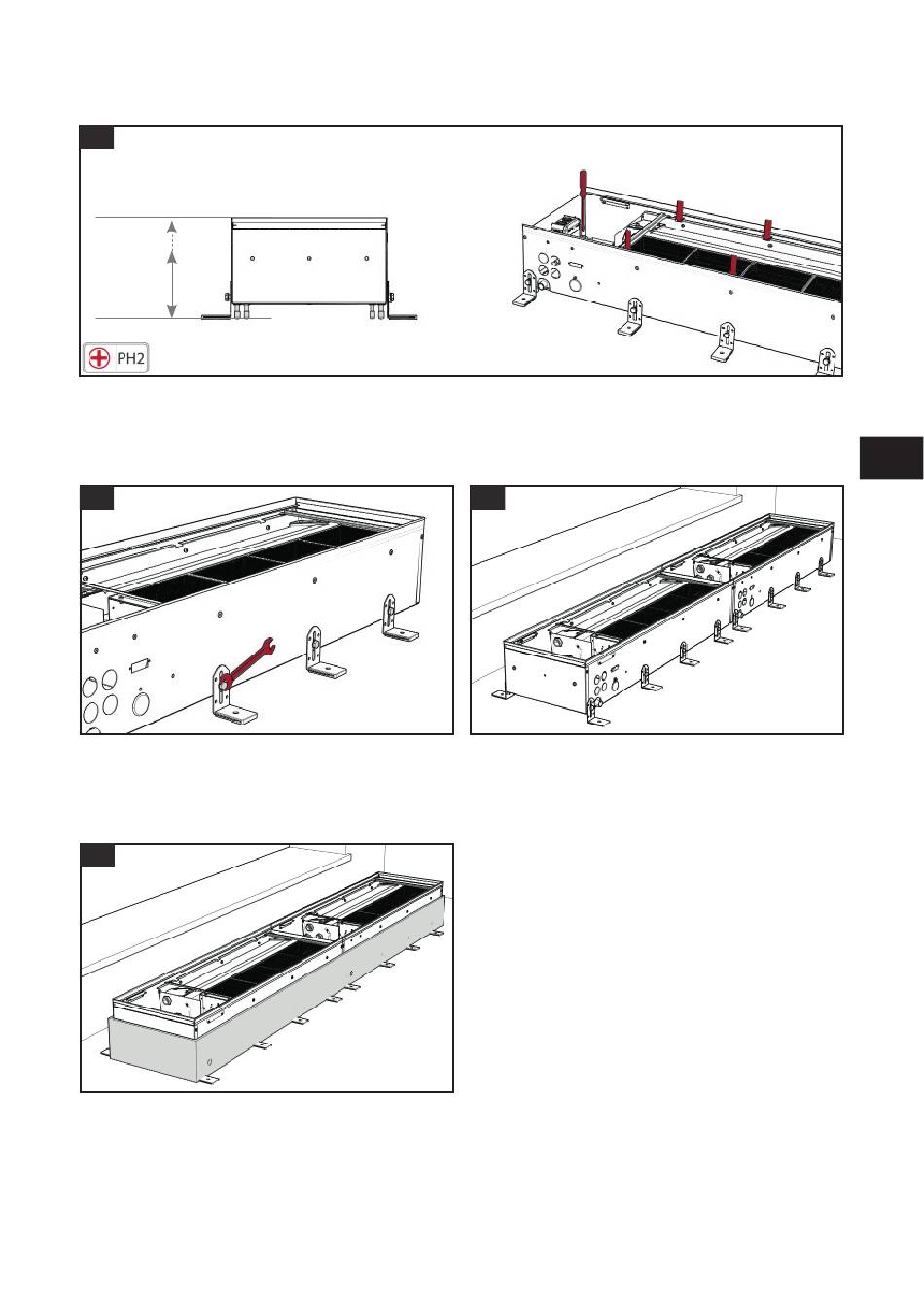 PH2