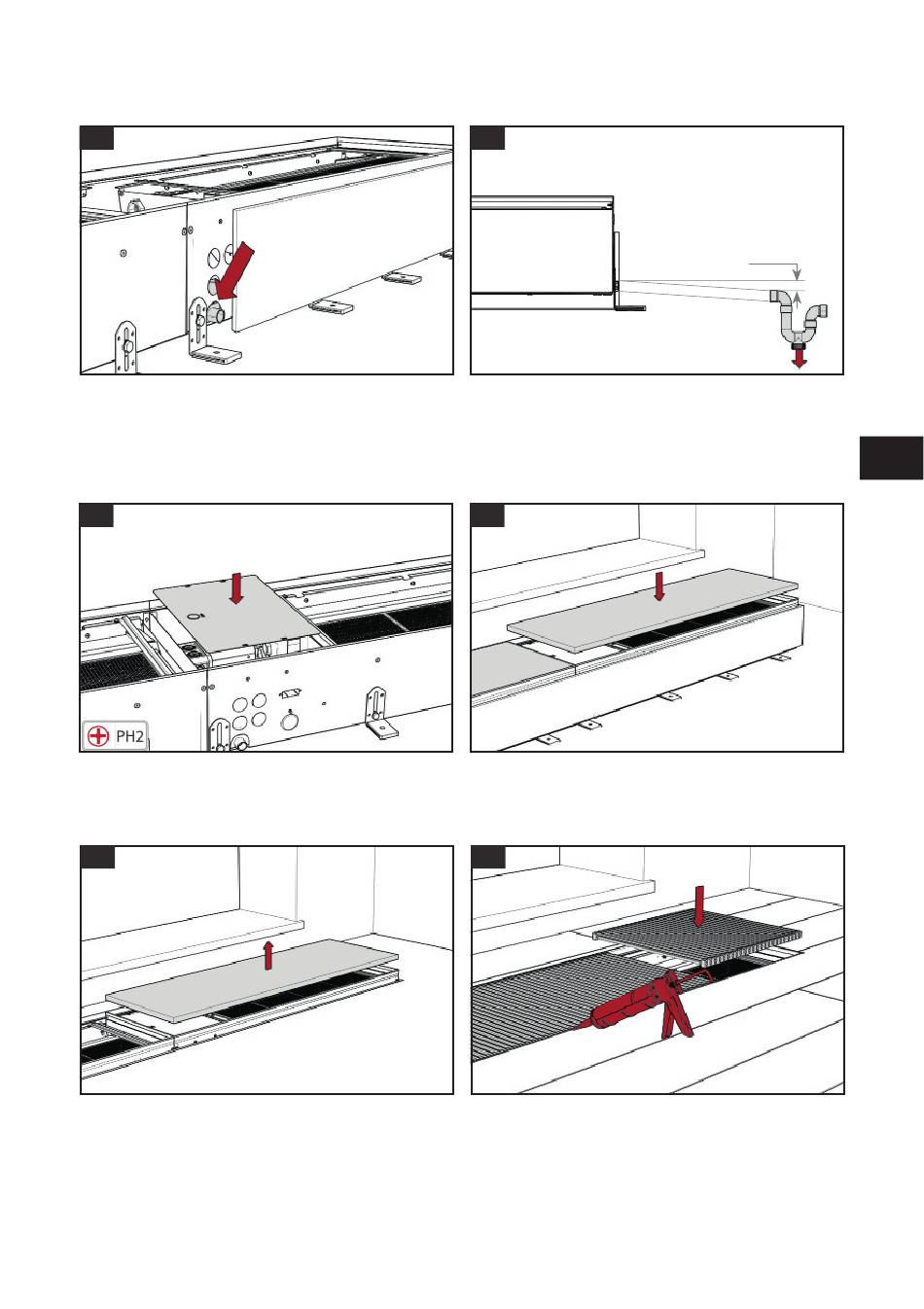 PH2