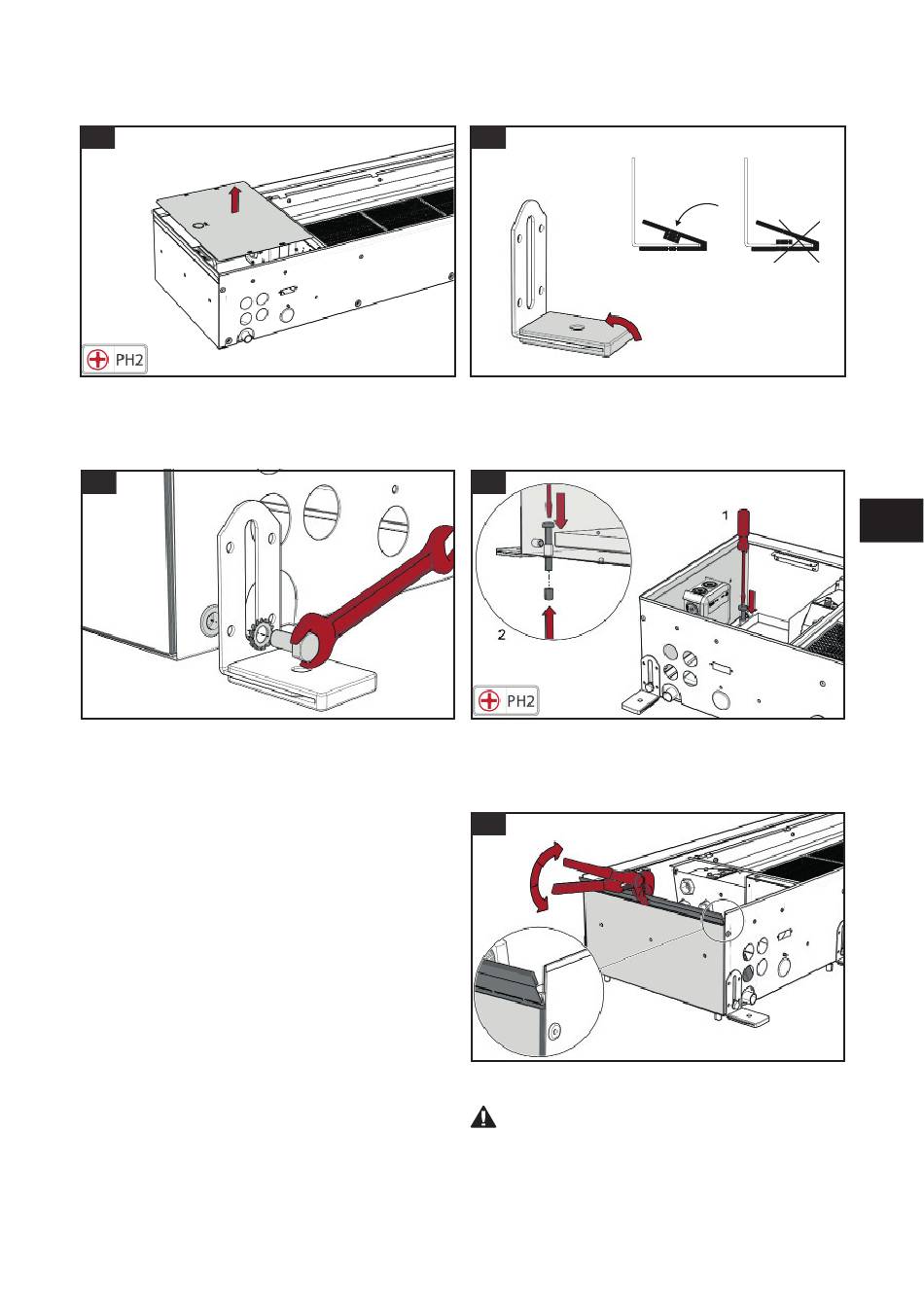 PH2

1

2

PH2