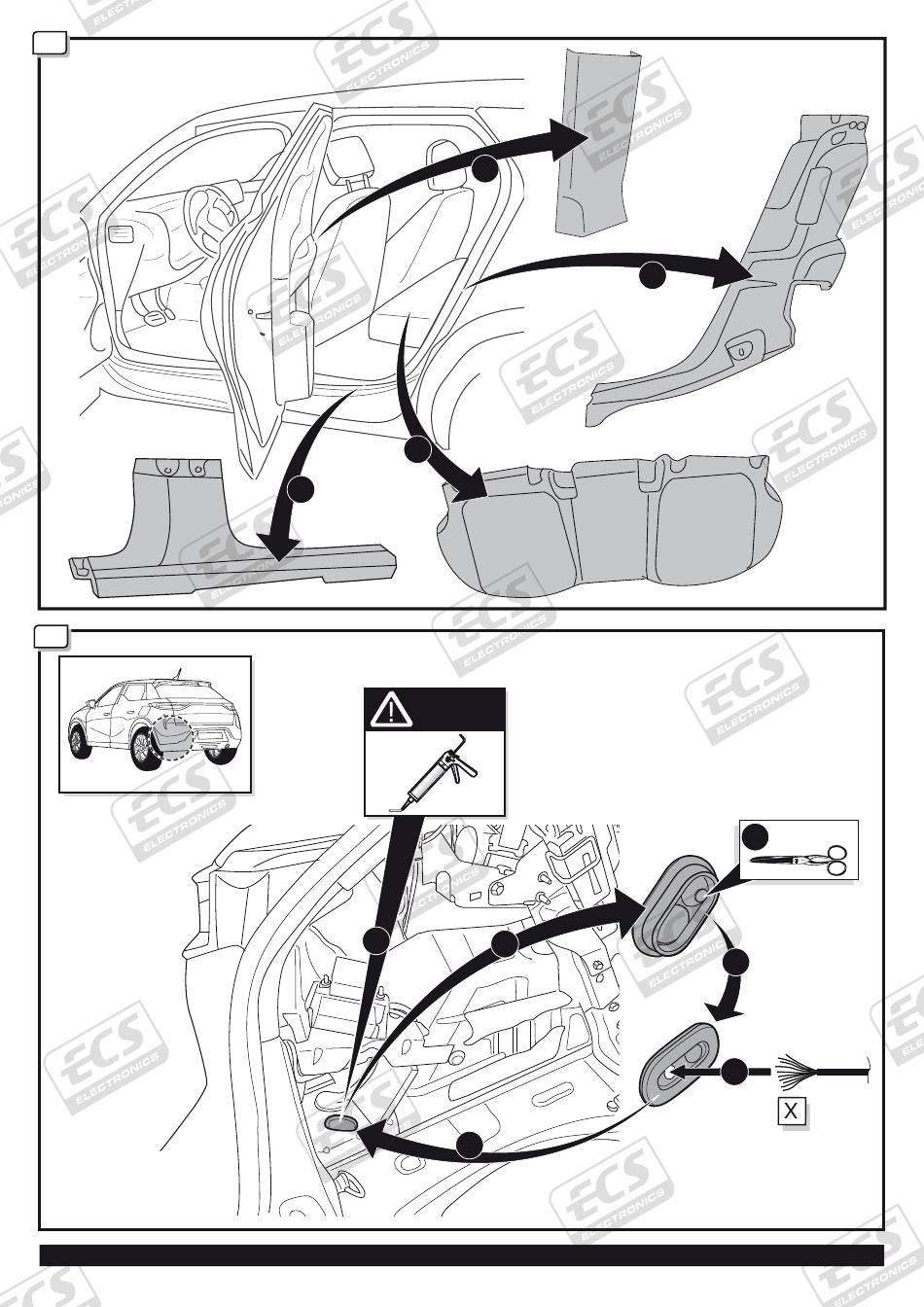 ECS ELECTRONICS

X