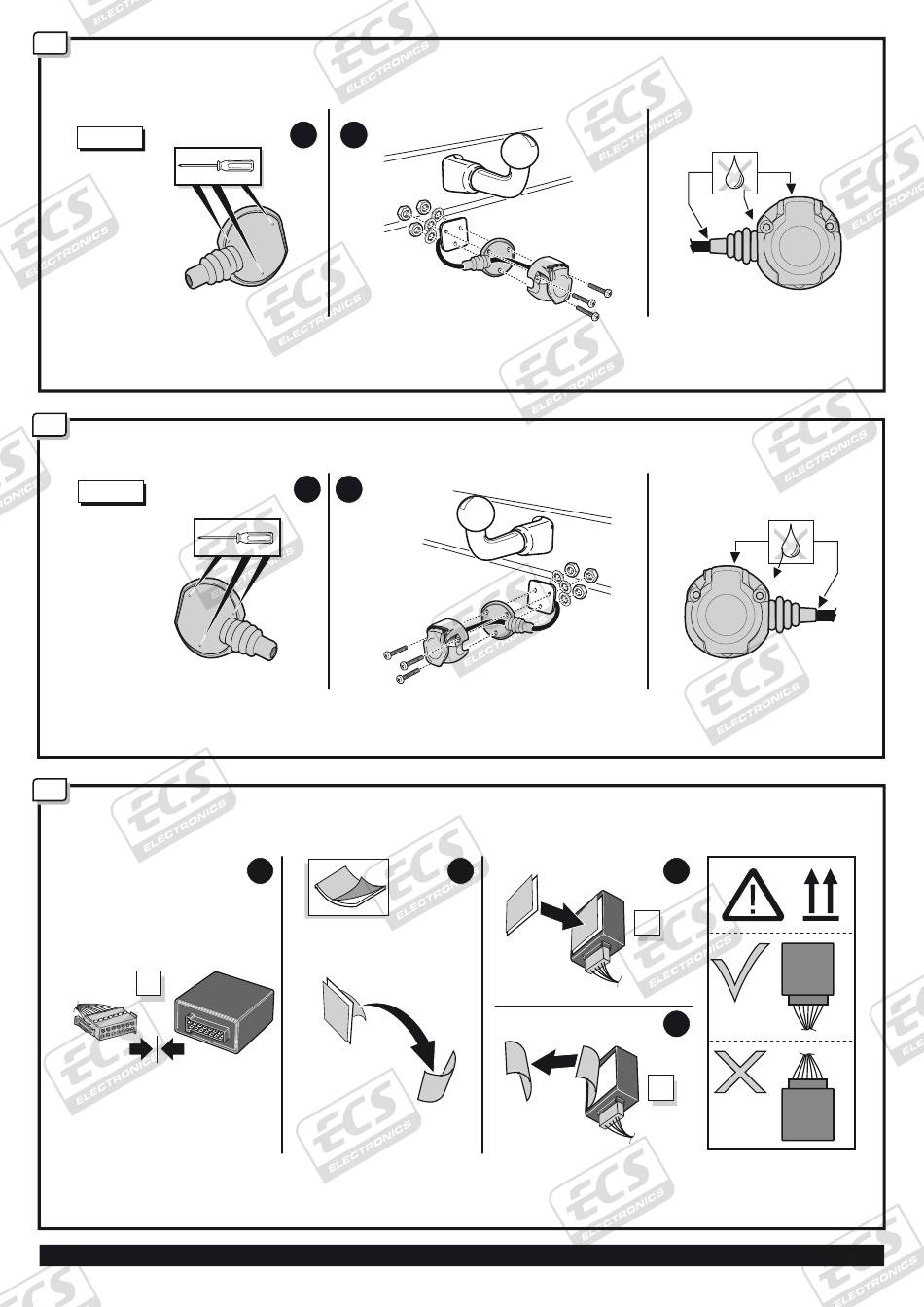 ECS ELECTRONICS