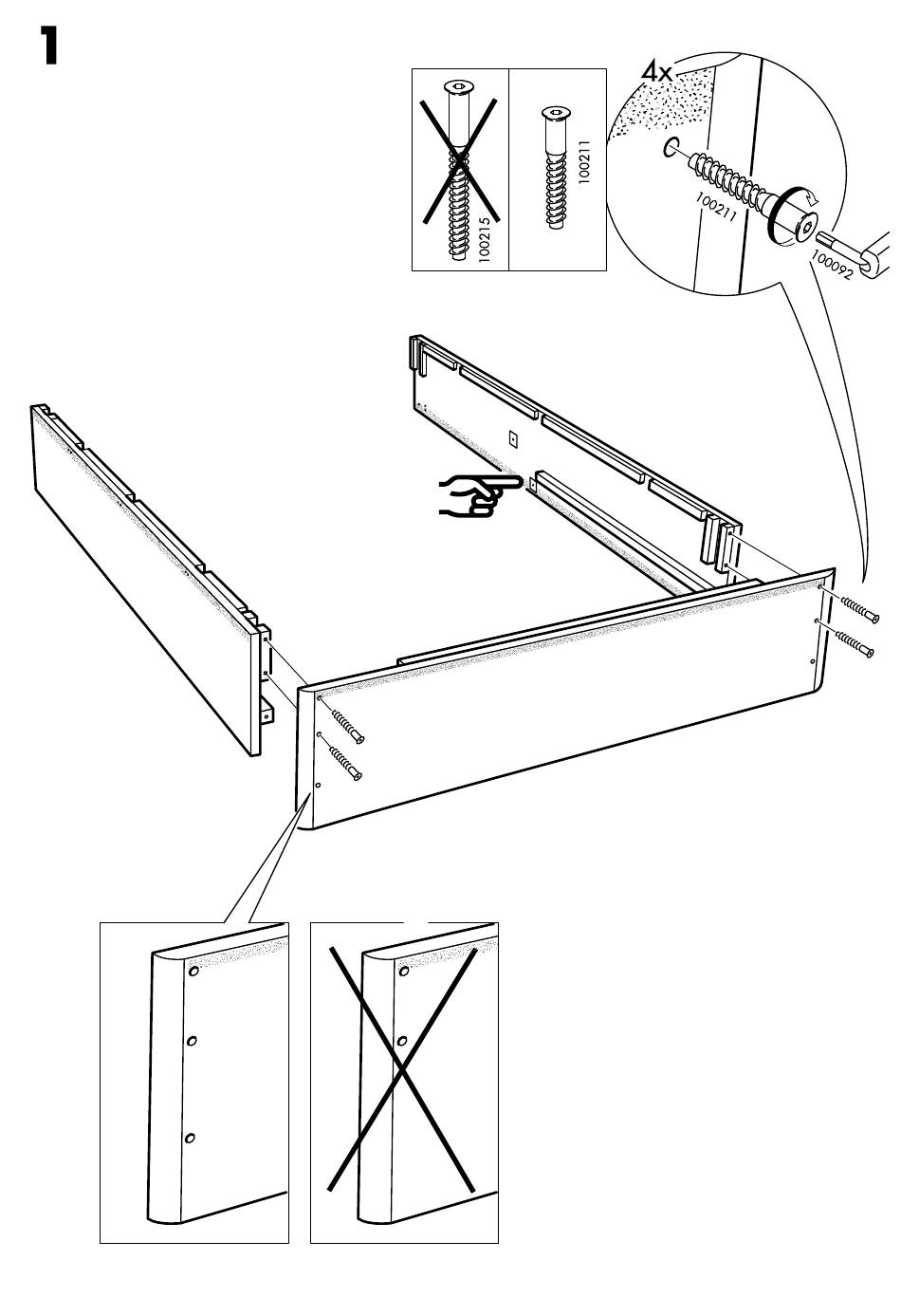 1

100215

100211

4x

100211

100092