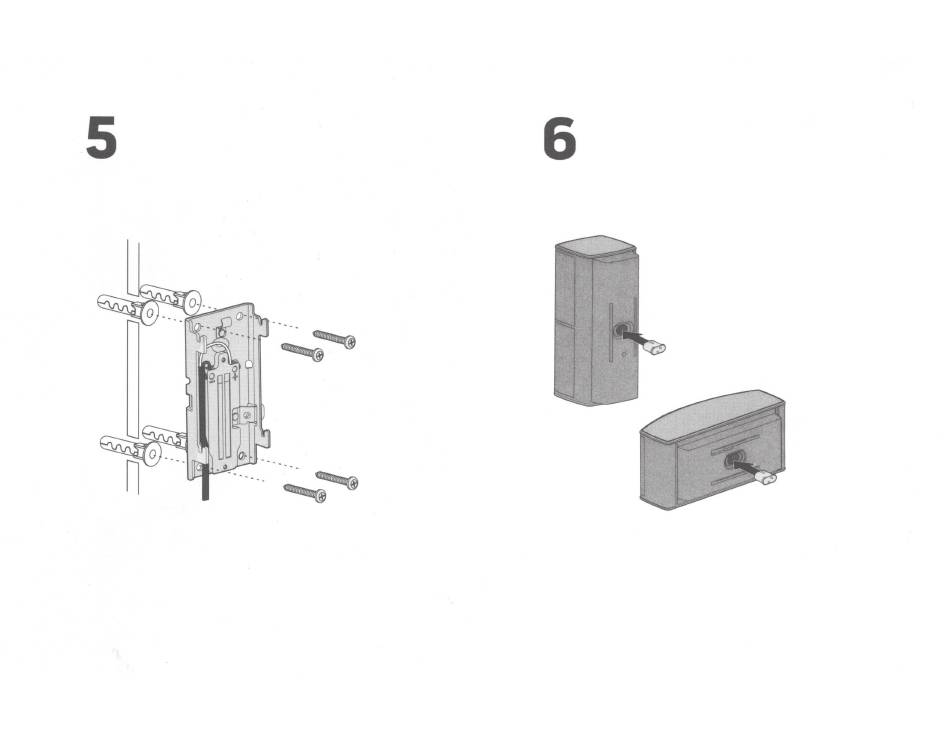 5

6