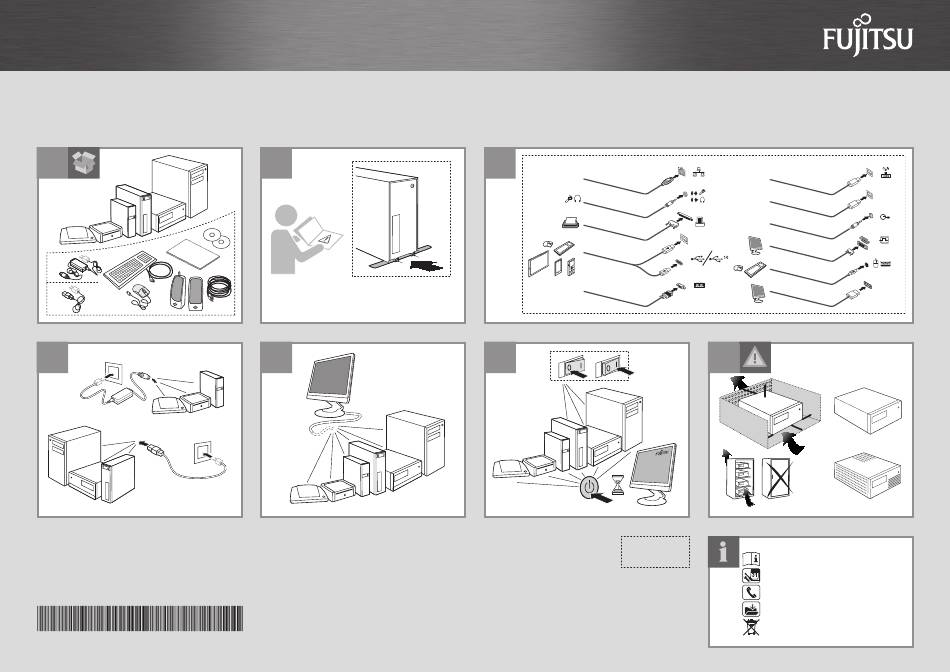 FUJITSU