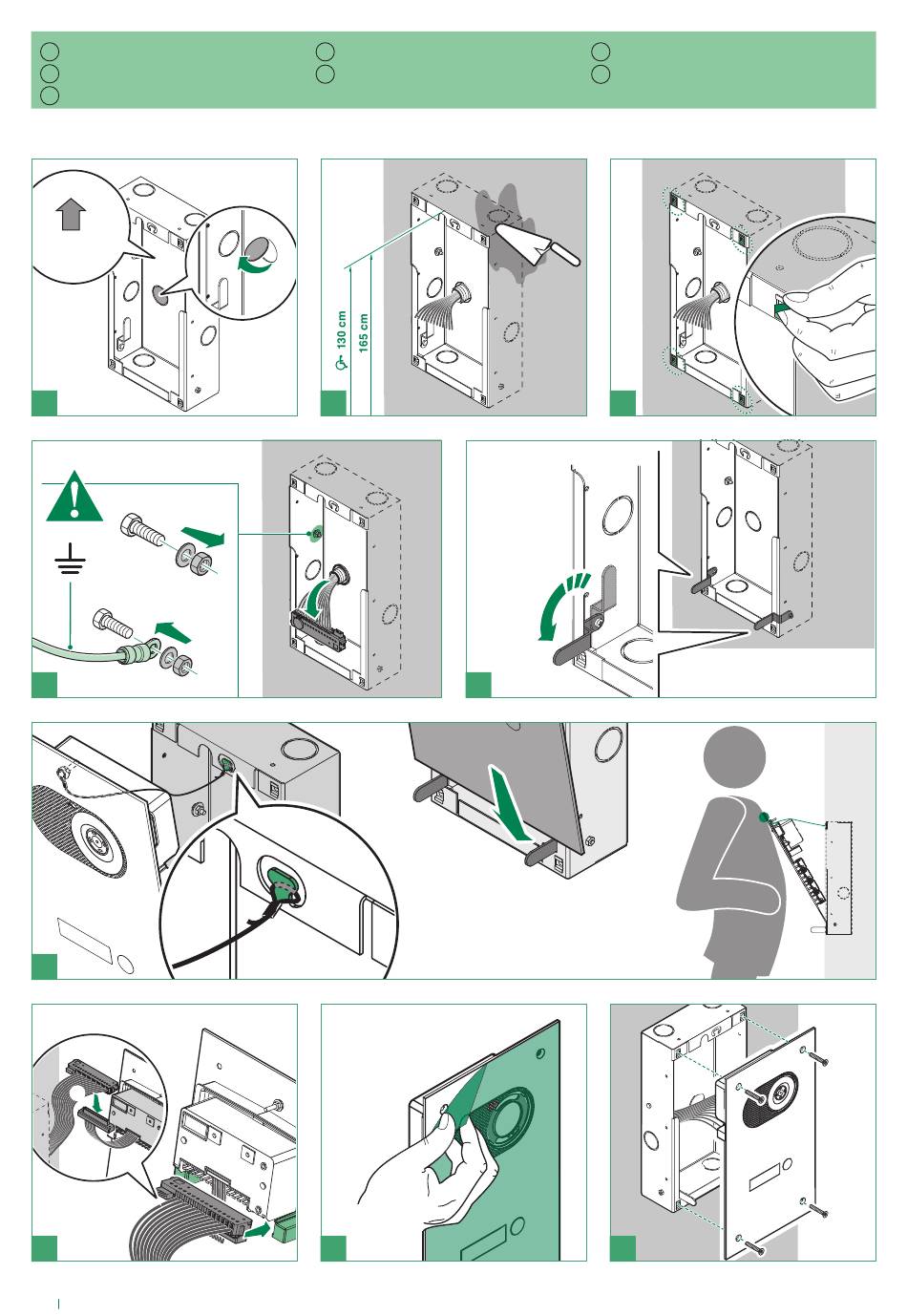 130 cm
165 cm