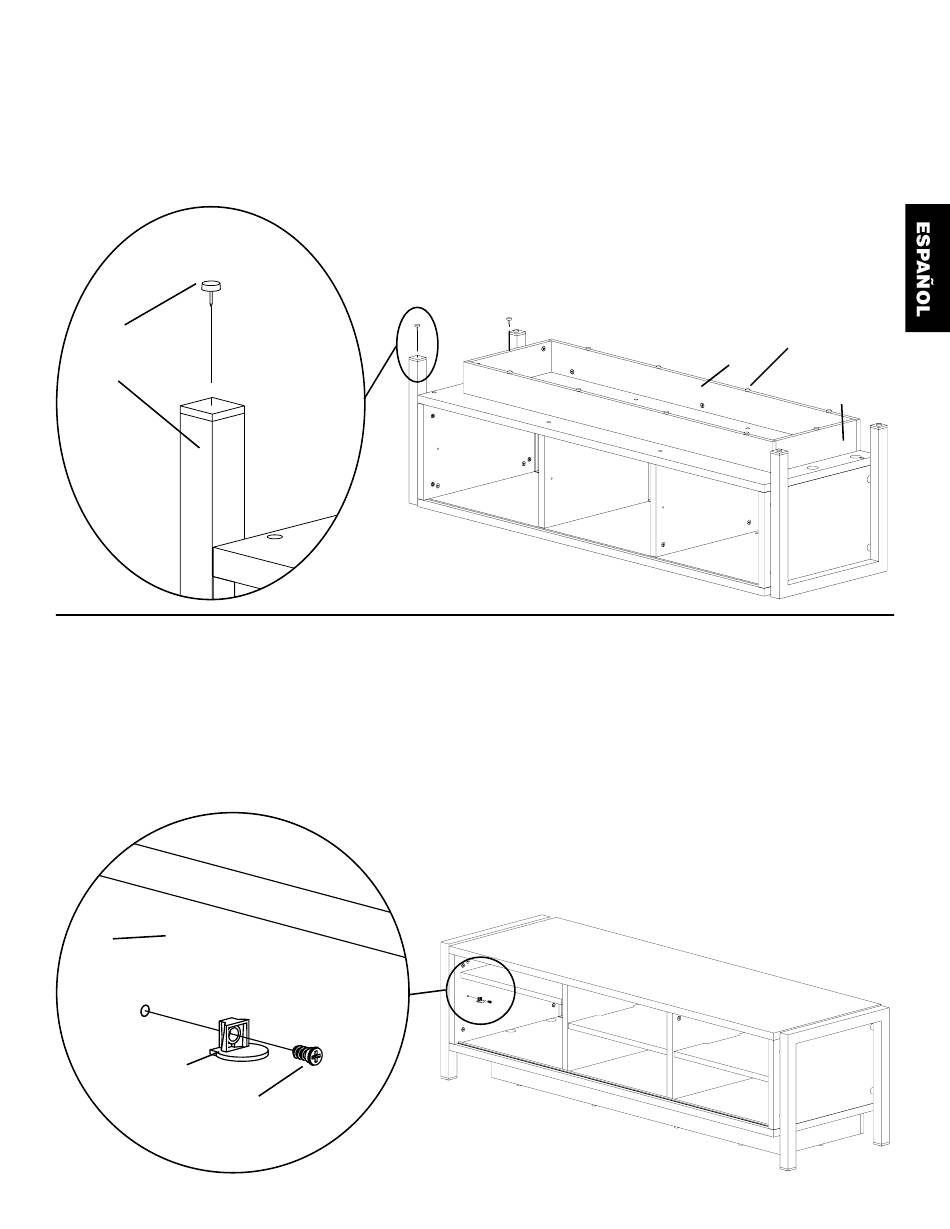 ESPAÑOL