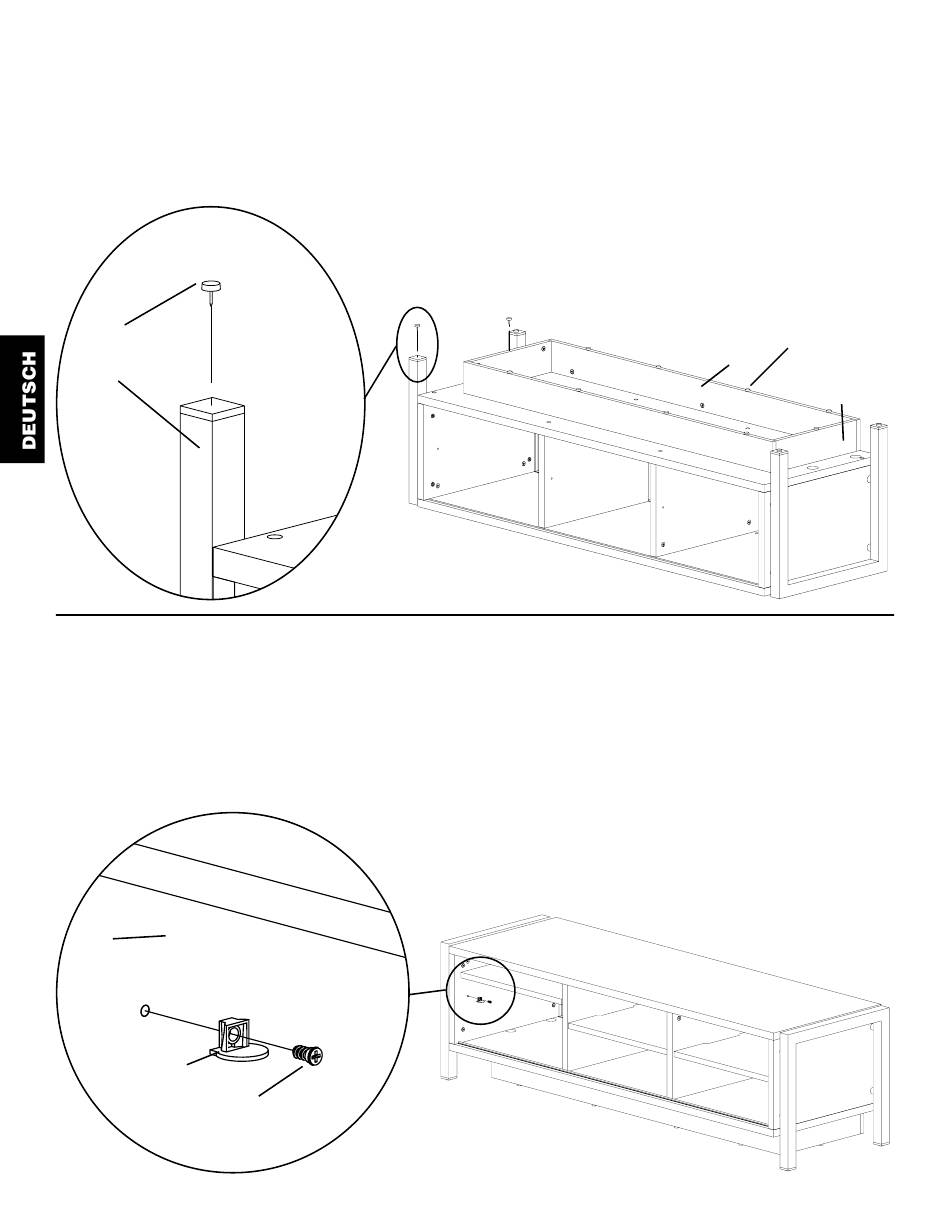 DEUTSCH