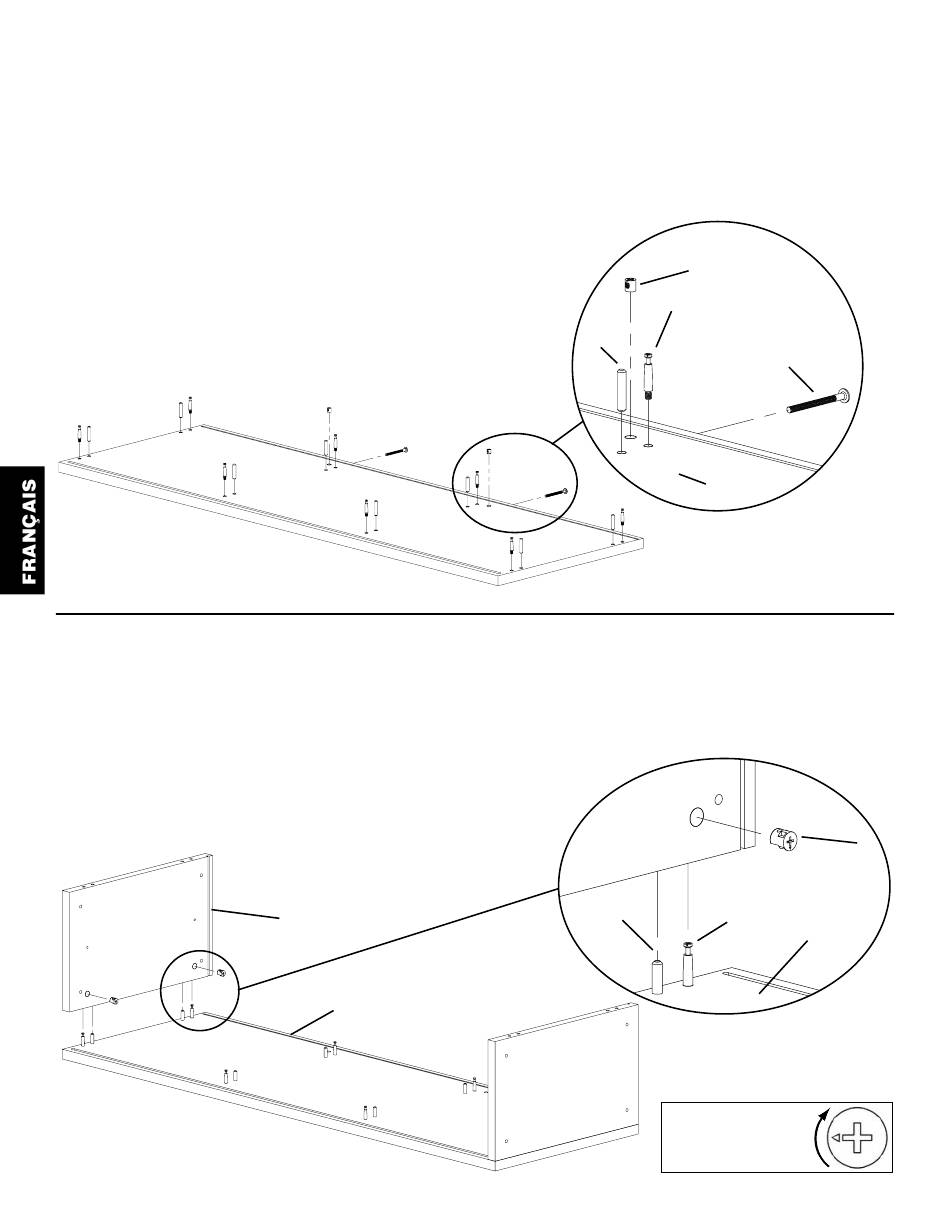 FRANÇAIS