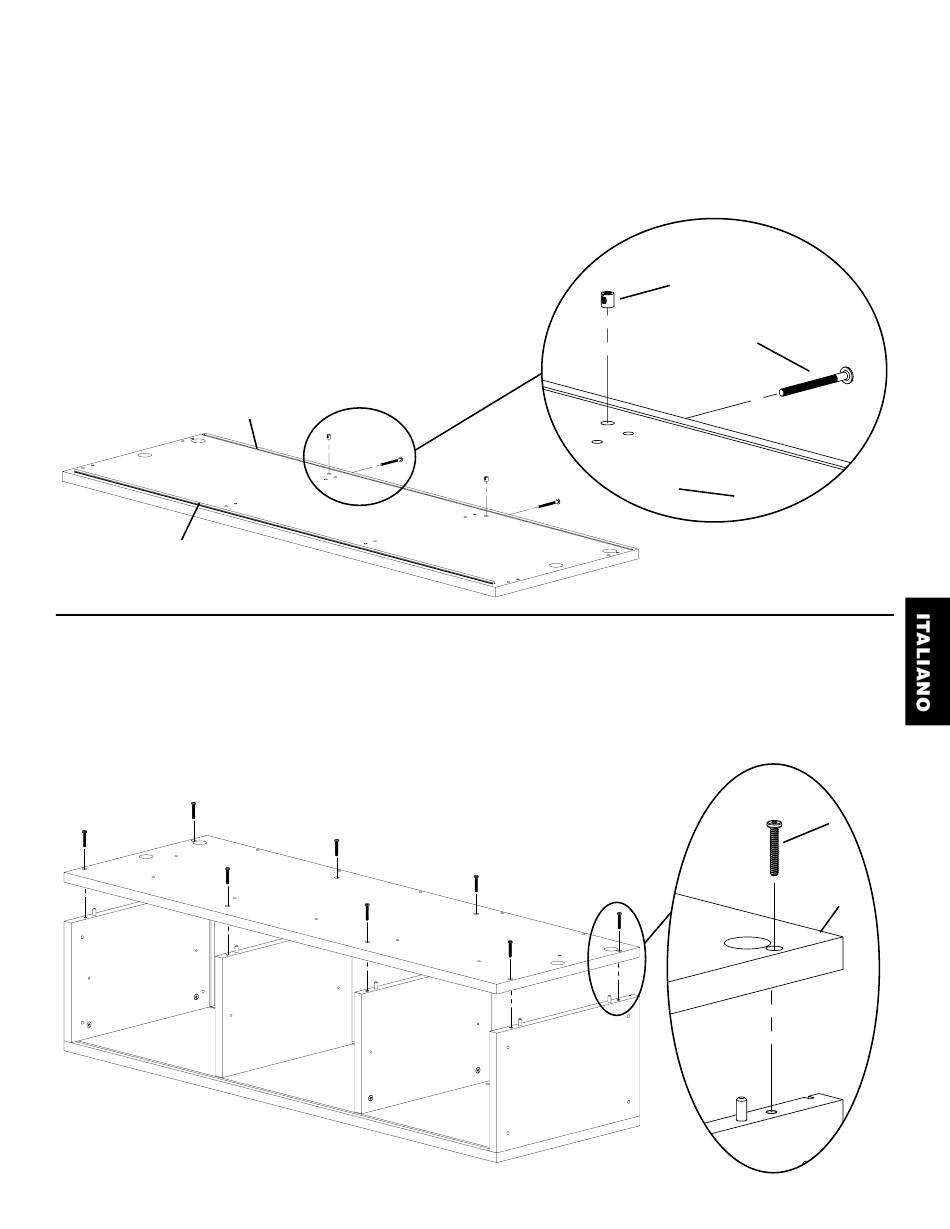 ITALIANO