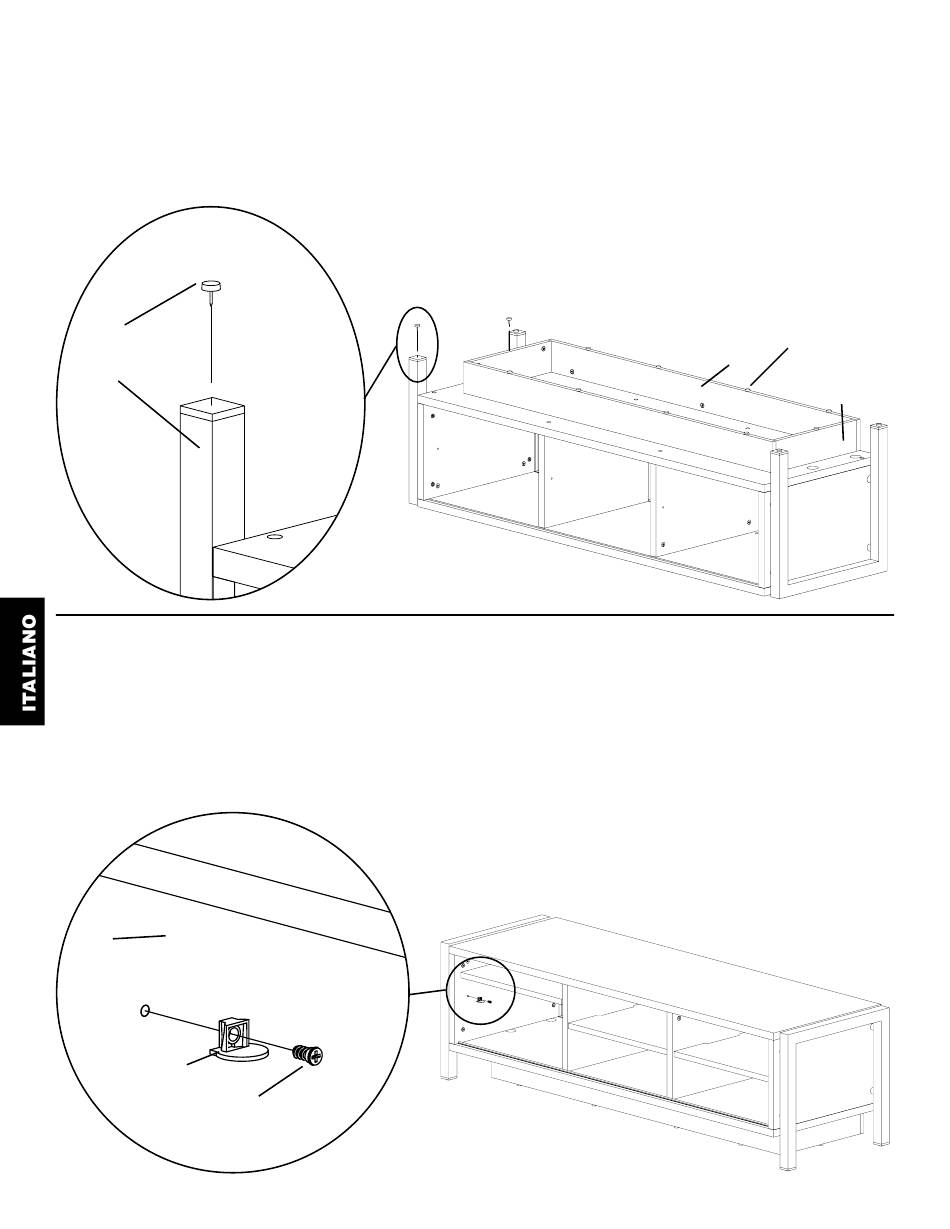 ITALIANO