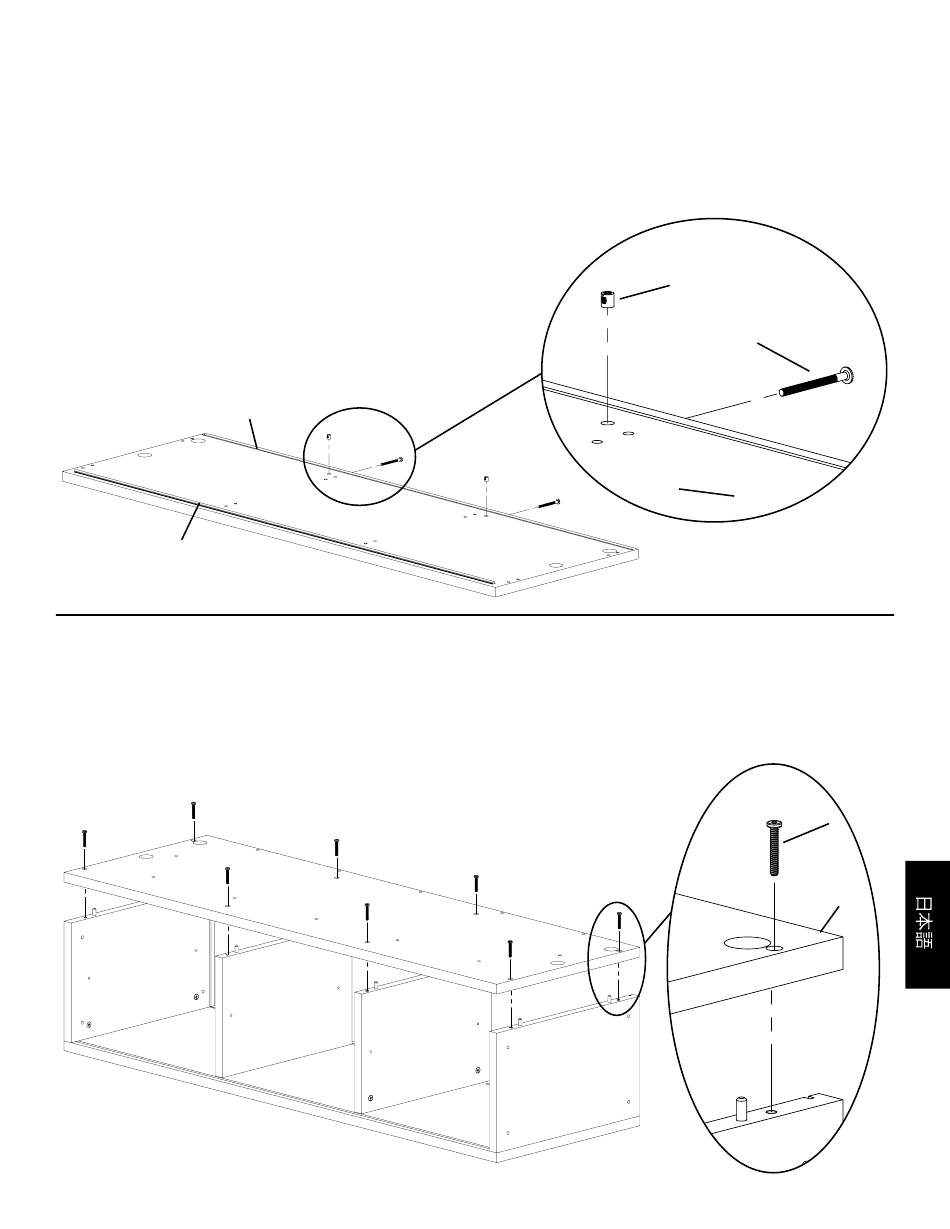 日本語