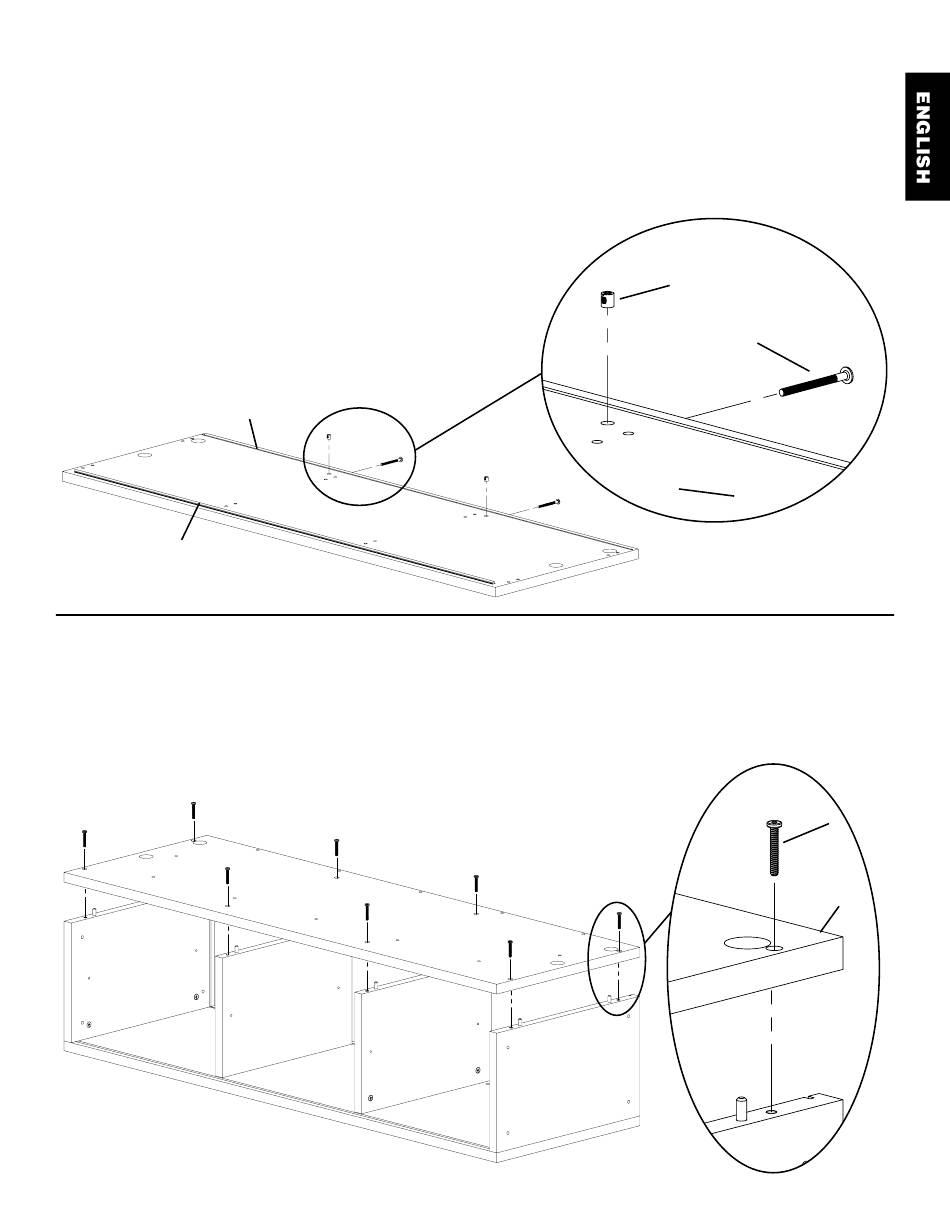 ENGLISH