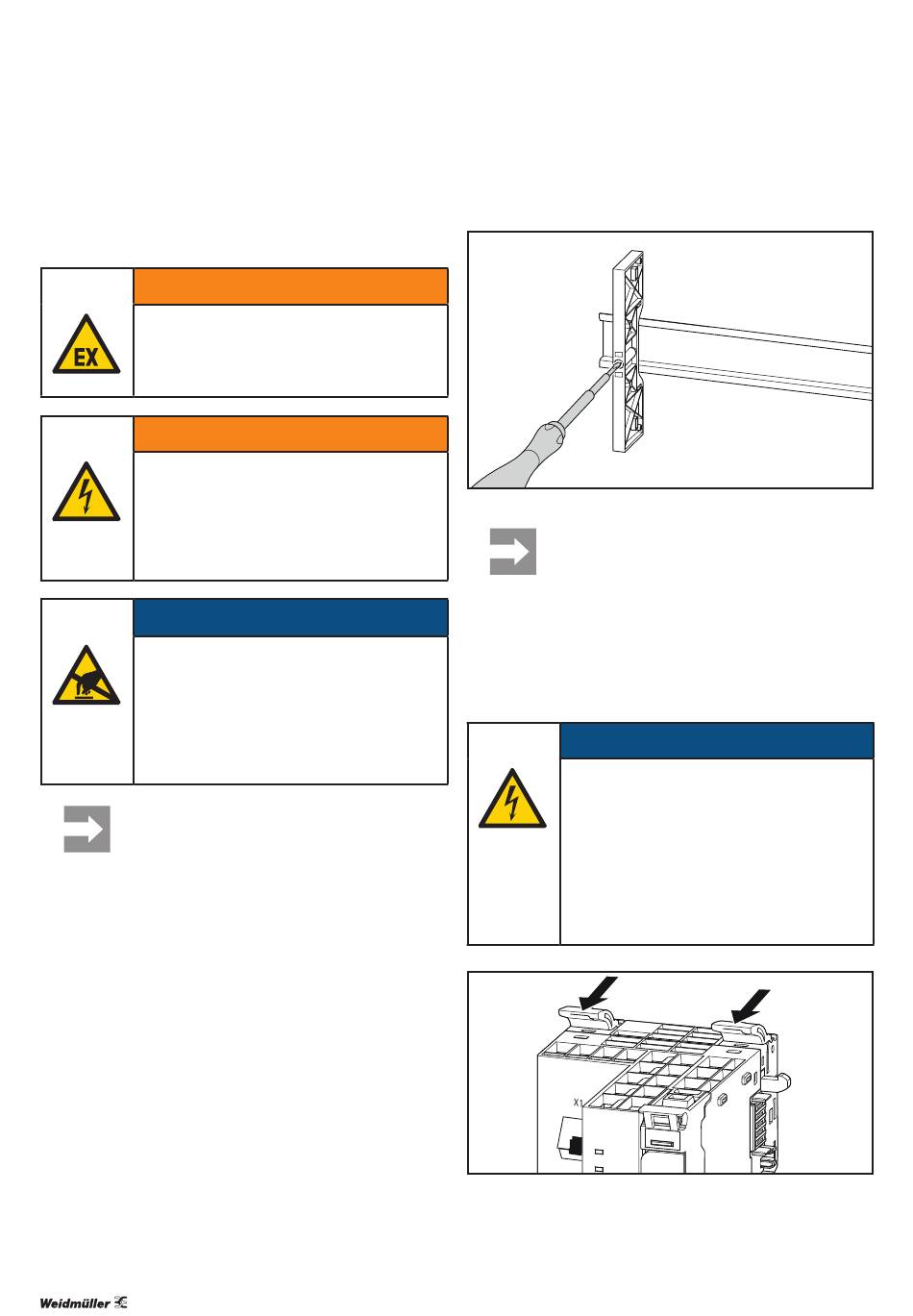 EX

X1

Weidmüller