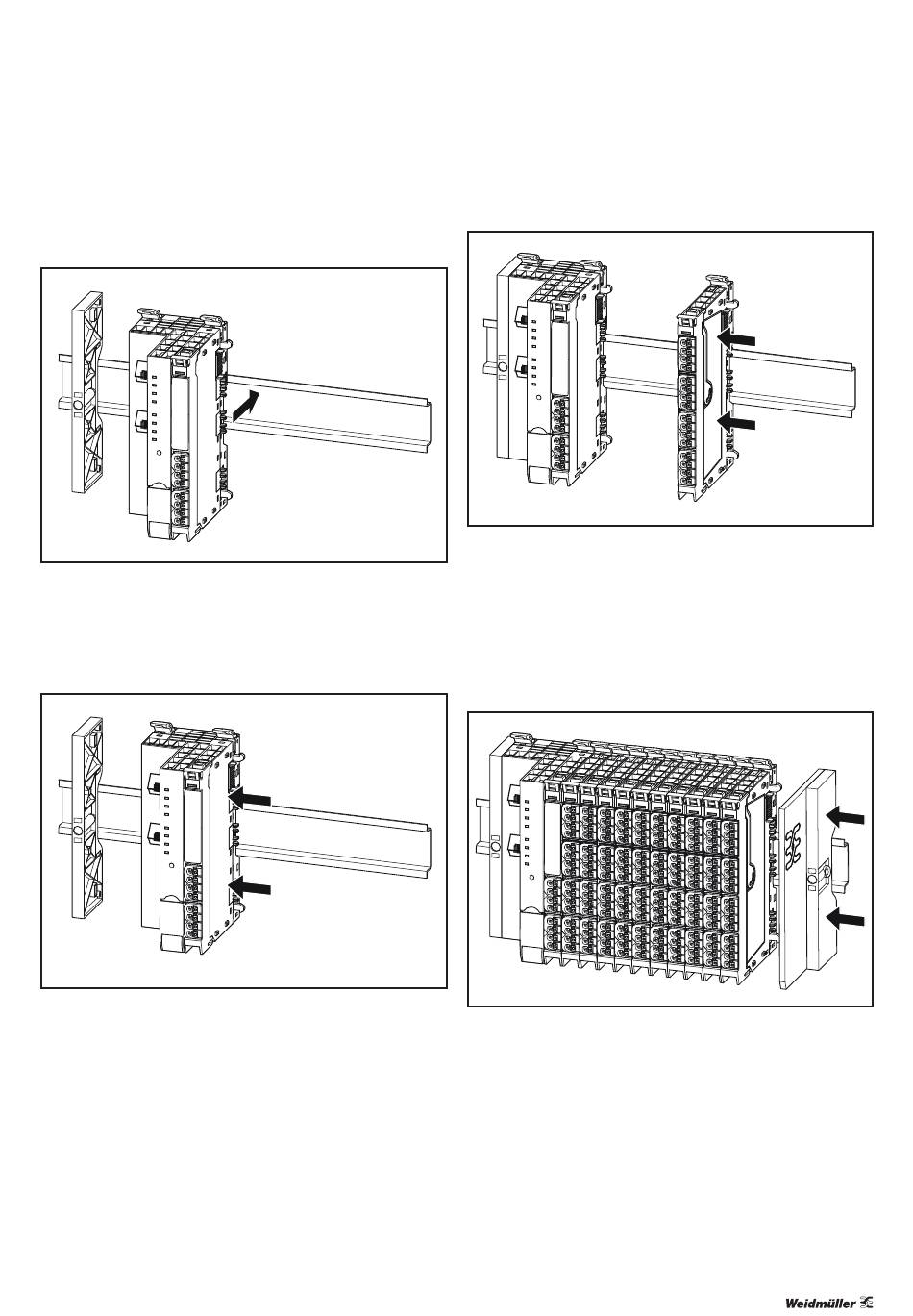 Weidmüller