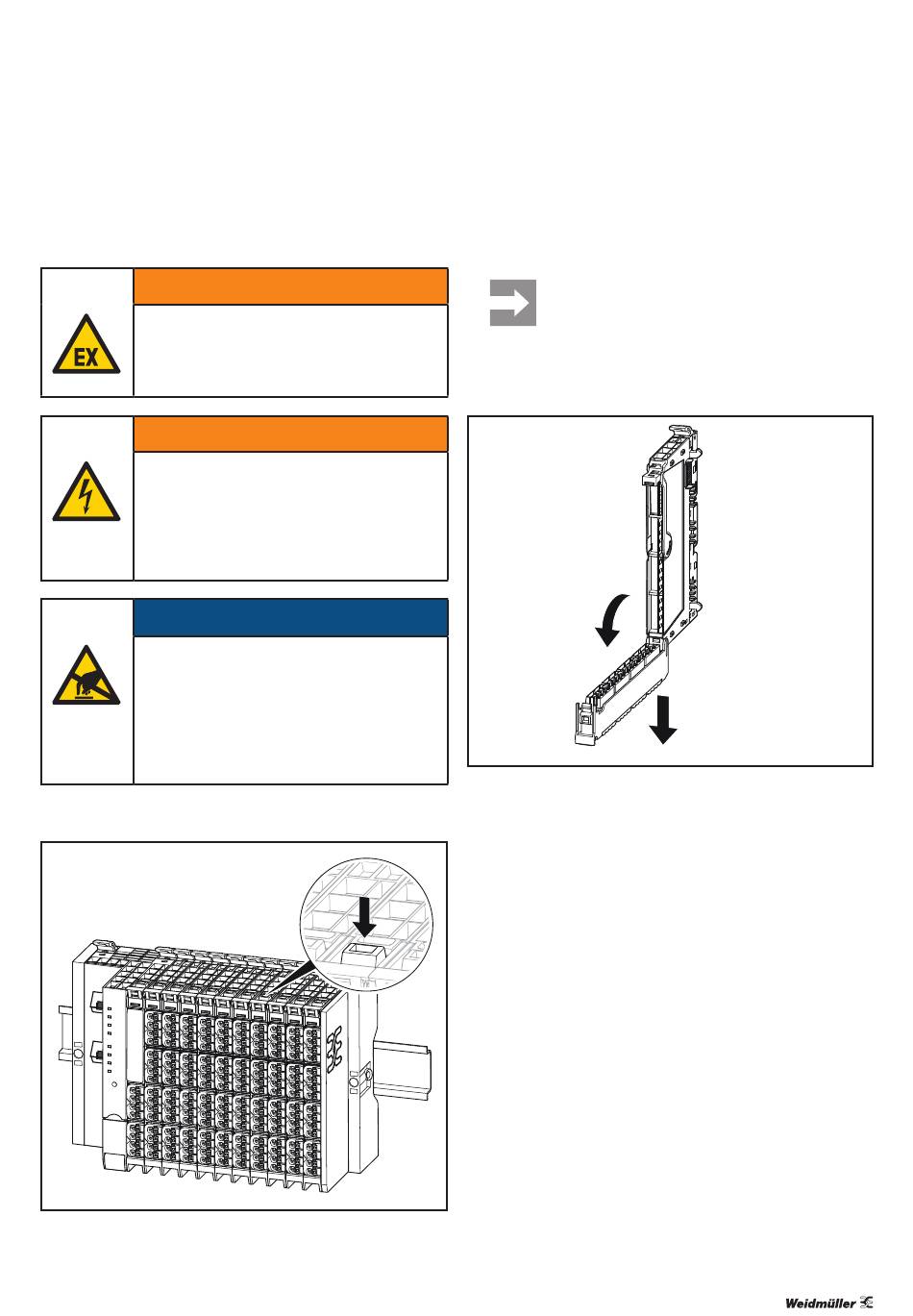 EX

Weidmüller