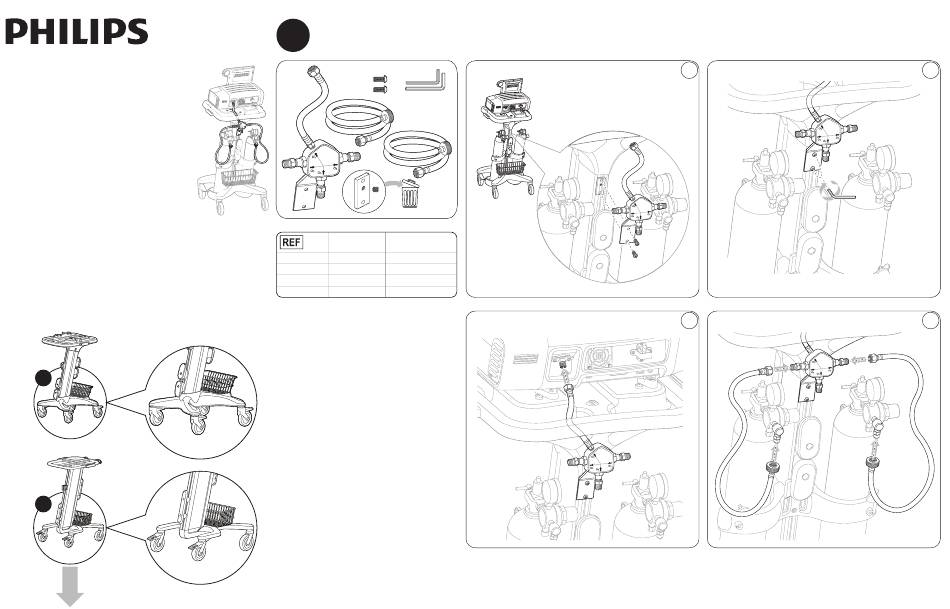 PHILIPS

REF