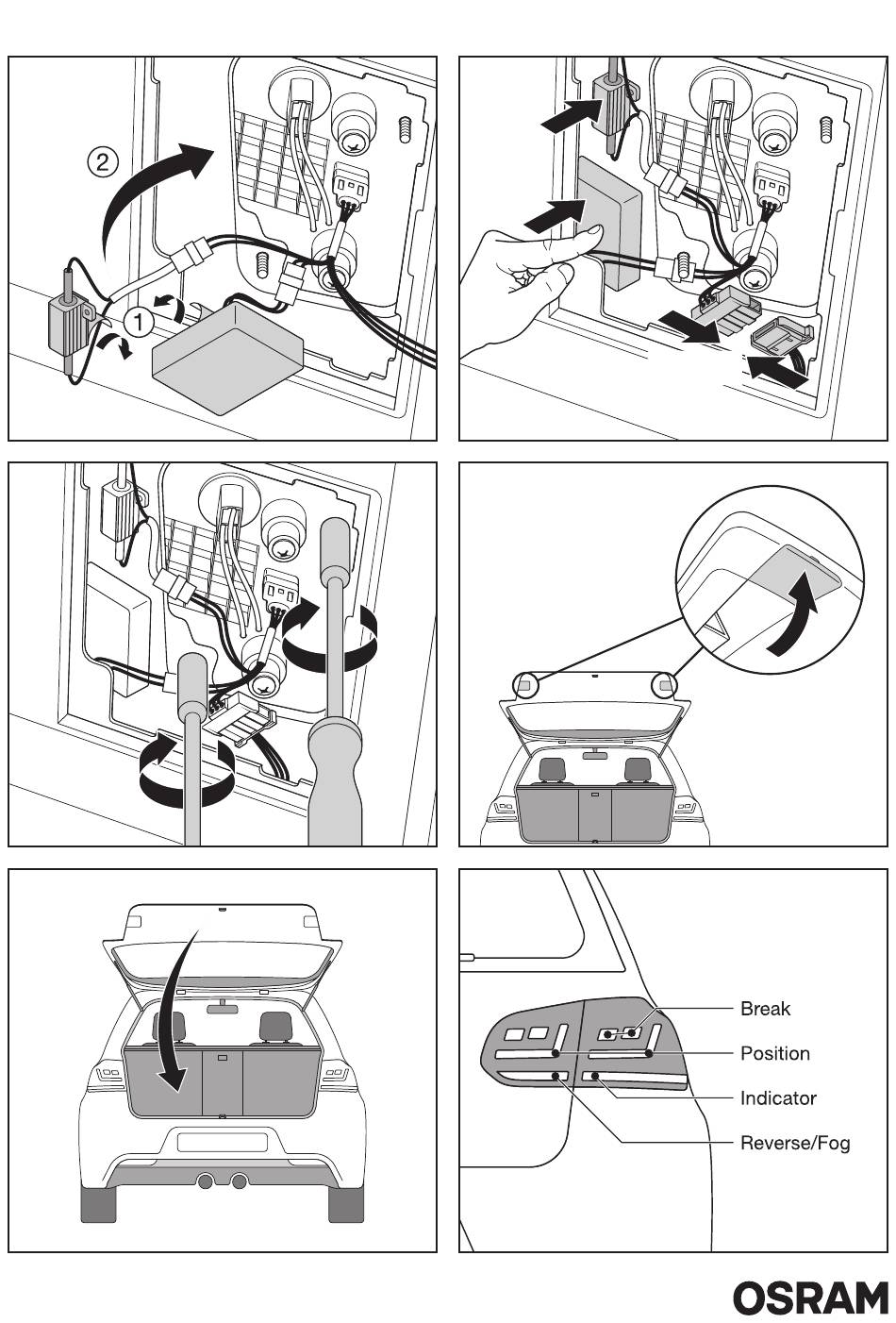 ②
①

Break
Position
Indicator
Reverse/Fog

OSRAM