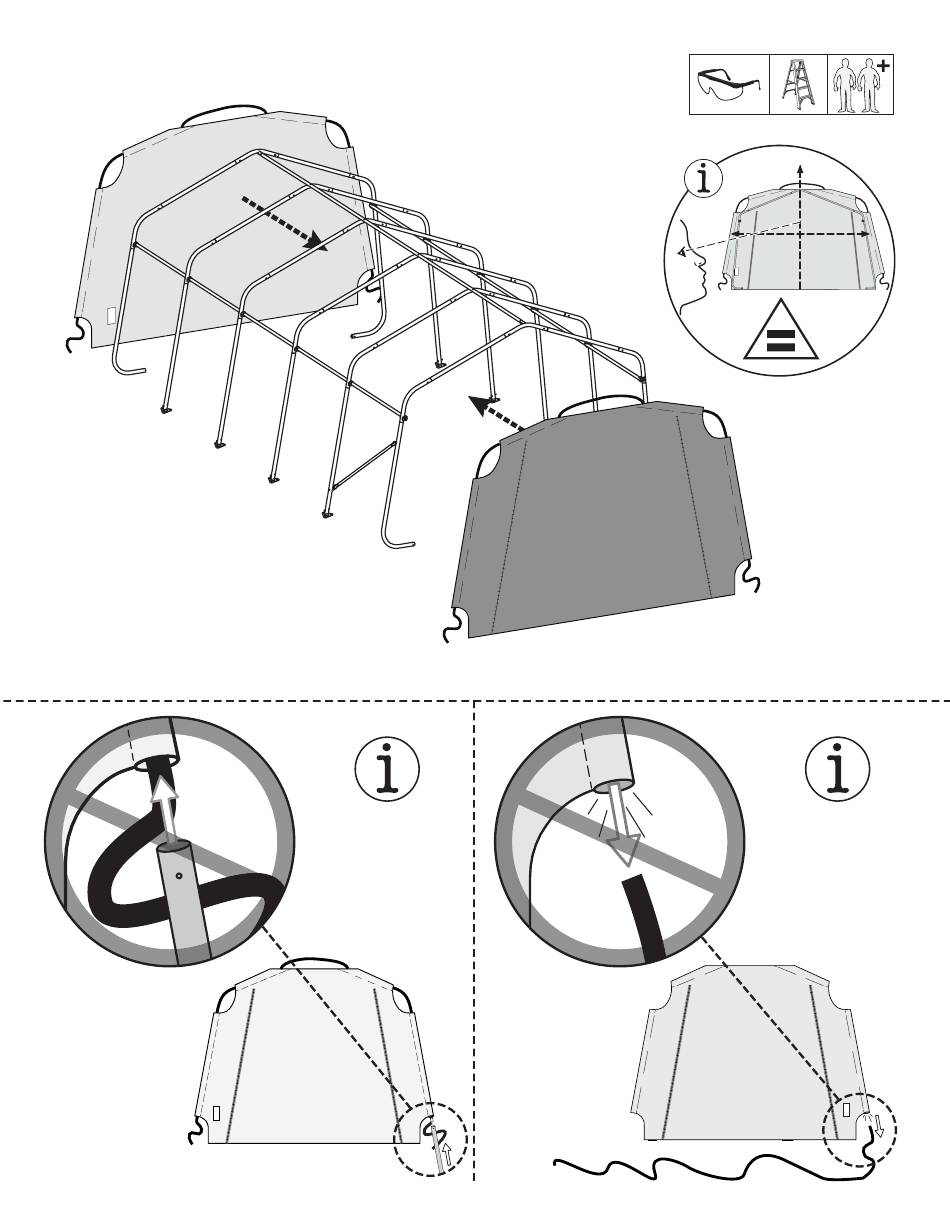 i

i

i