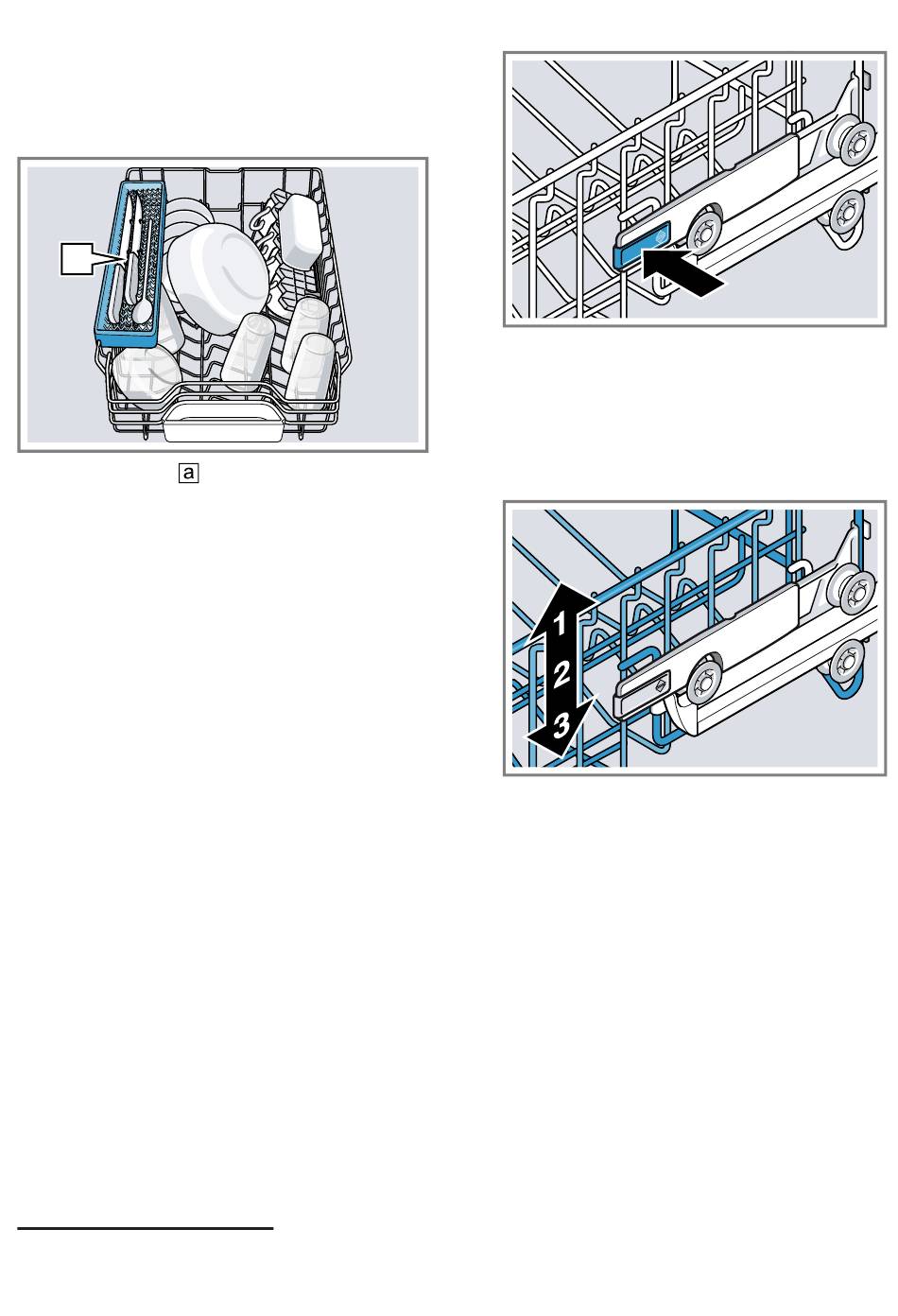 a

1
2
3