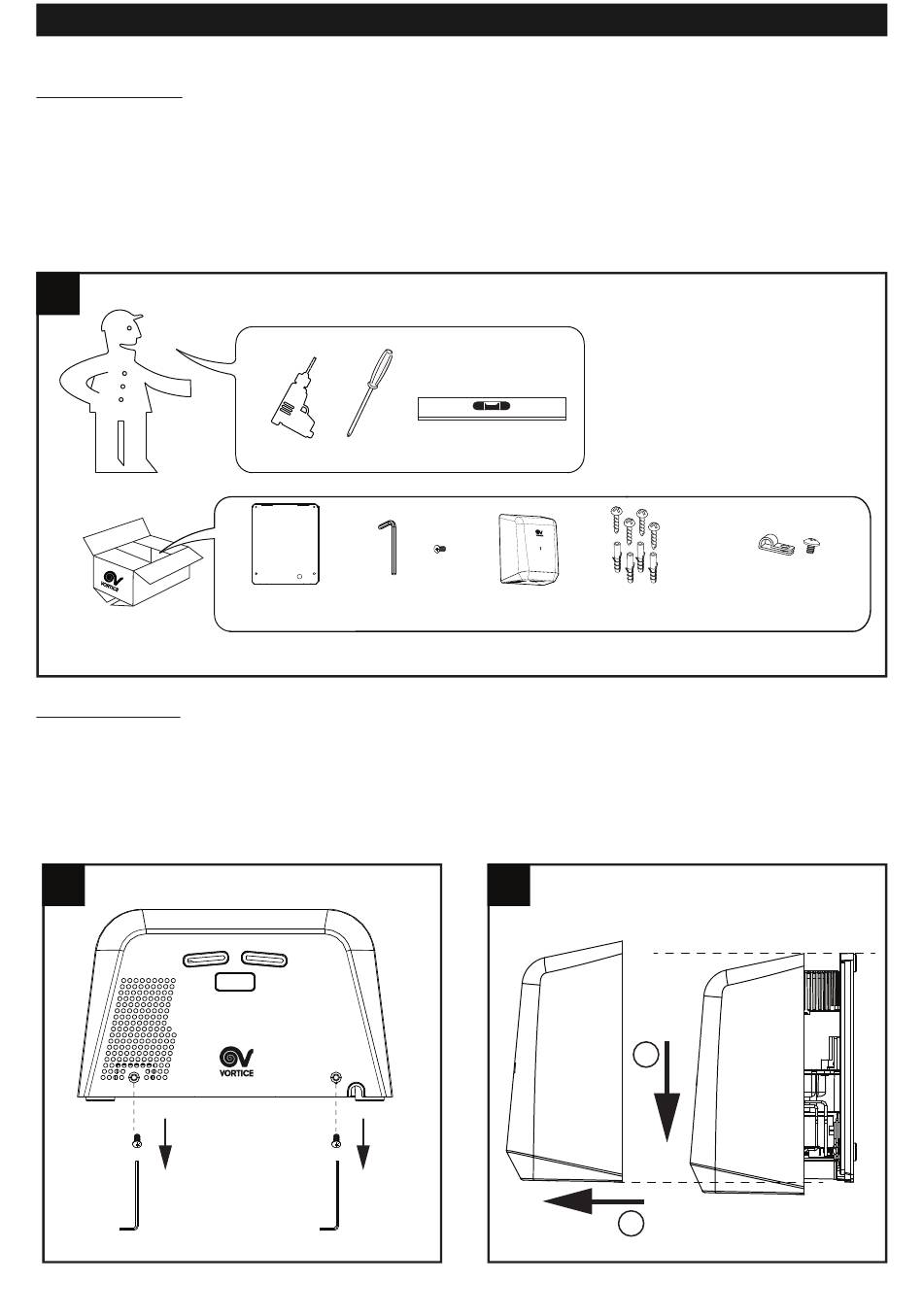 VORTICE

VORTICE