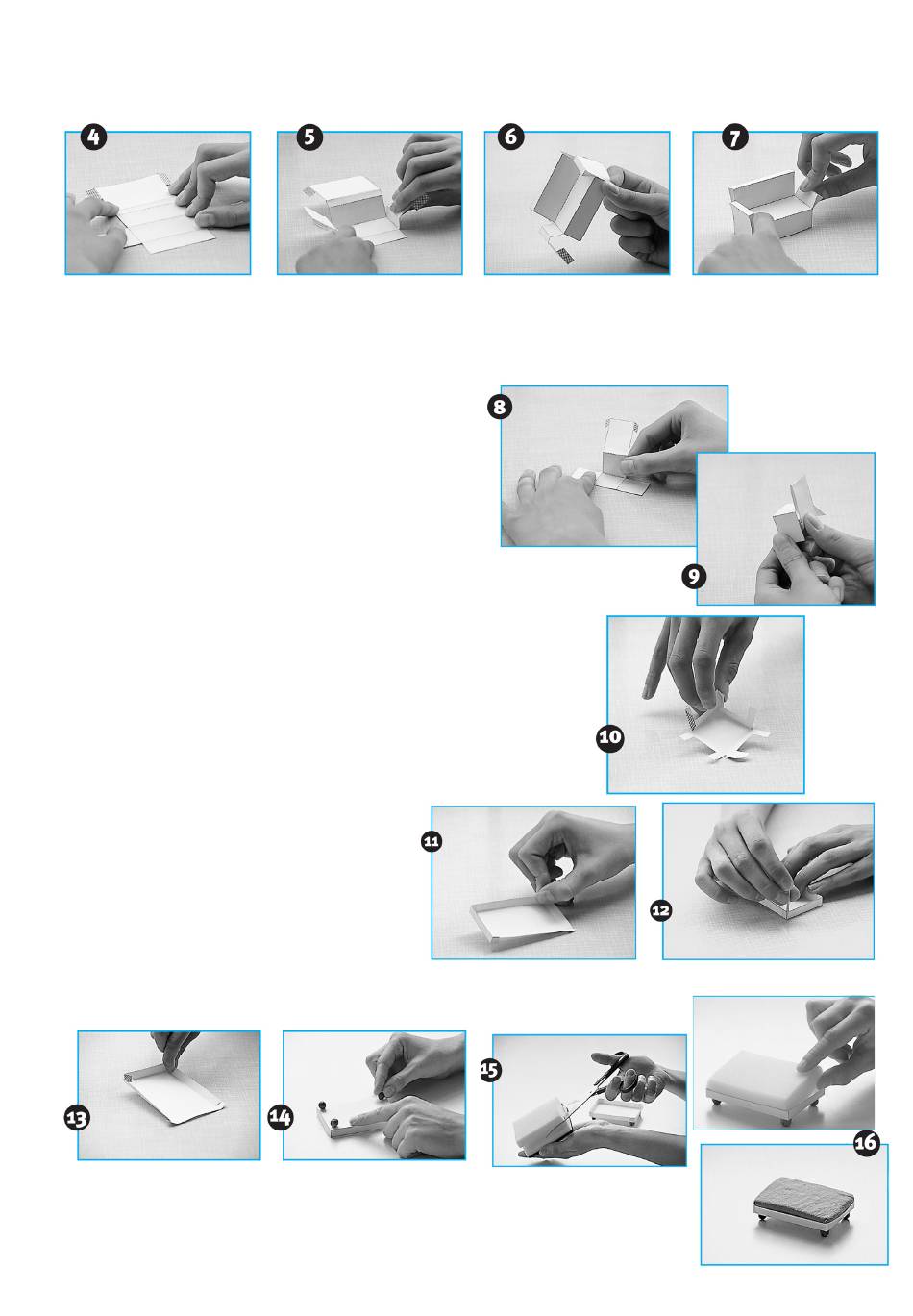 4
5
6
7
8
9
10
11
12
13
14
15
16