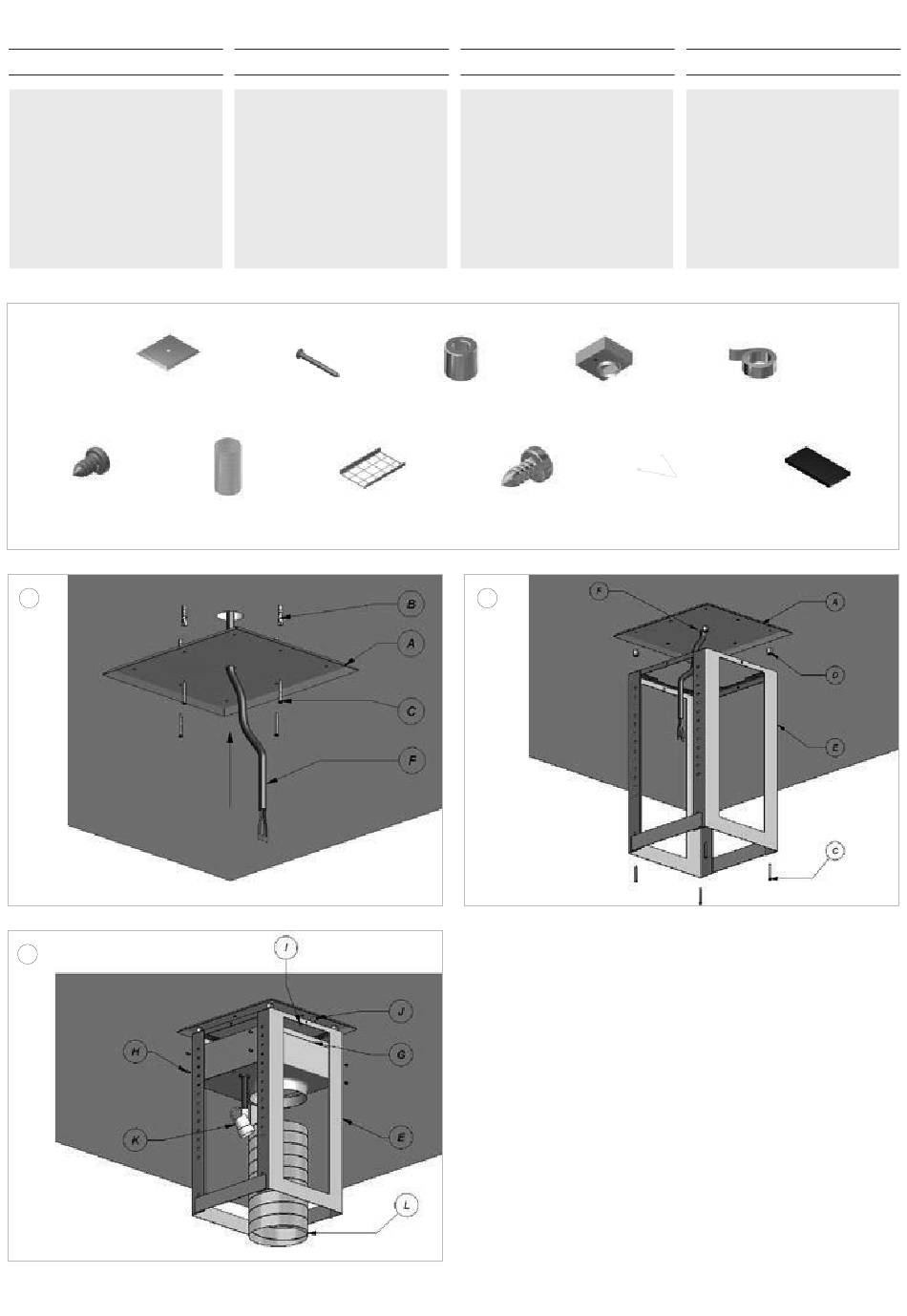 B
A
C
F

F
A
D
E
C

I
J
H
G
K
E
L