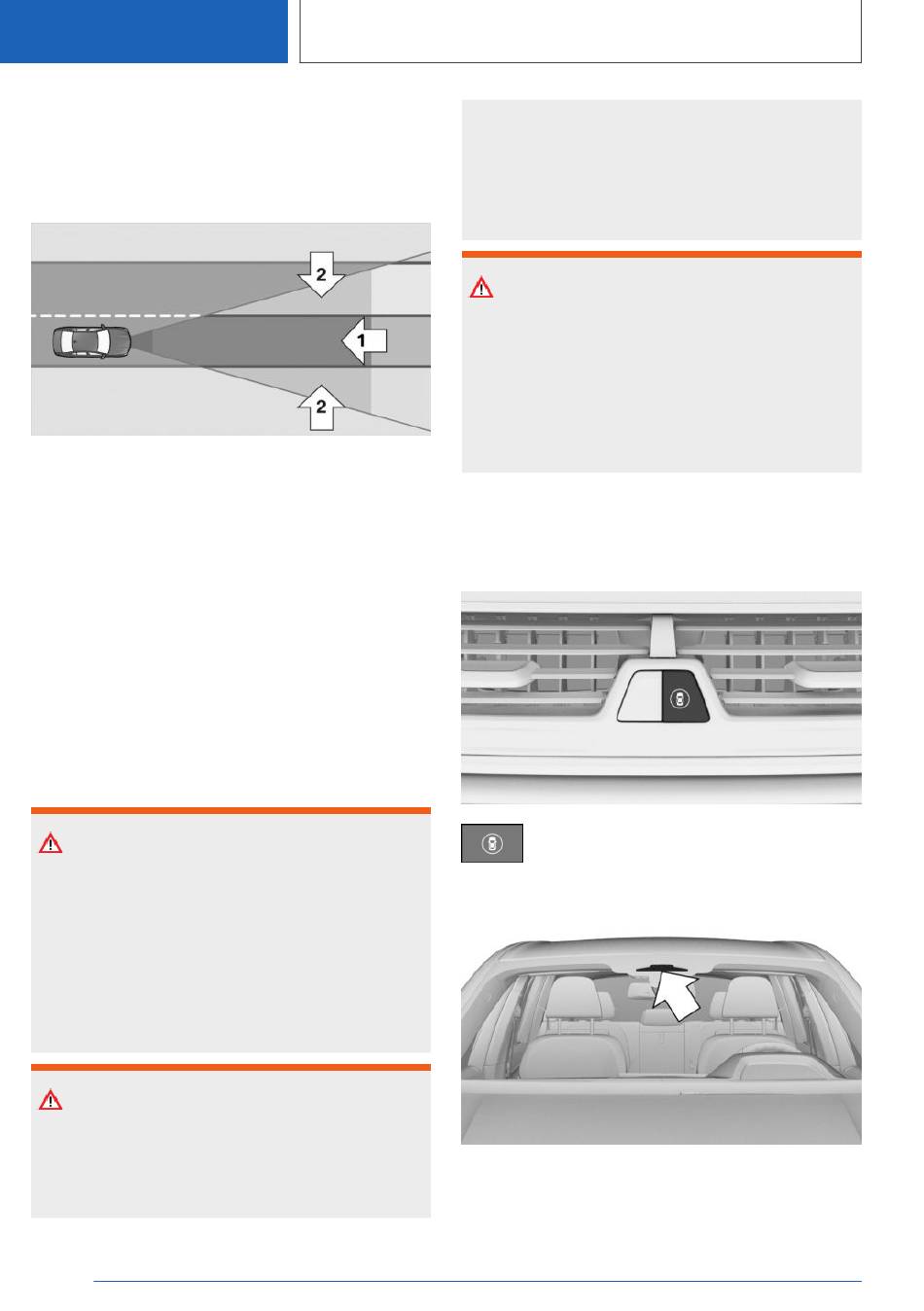 2

1

2