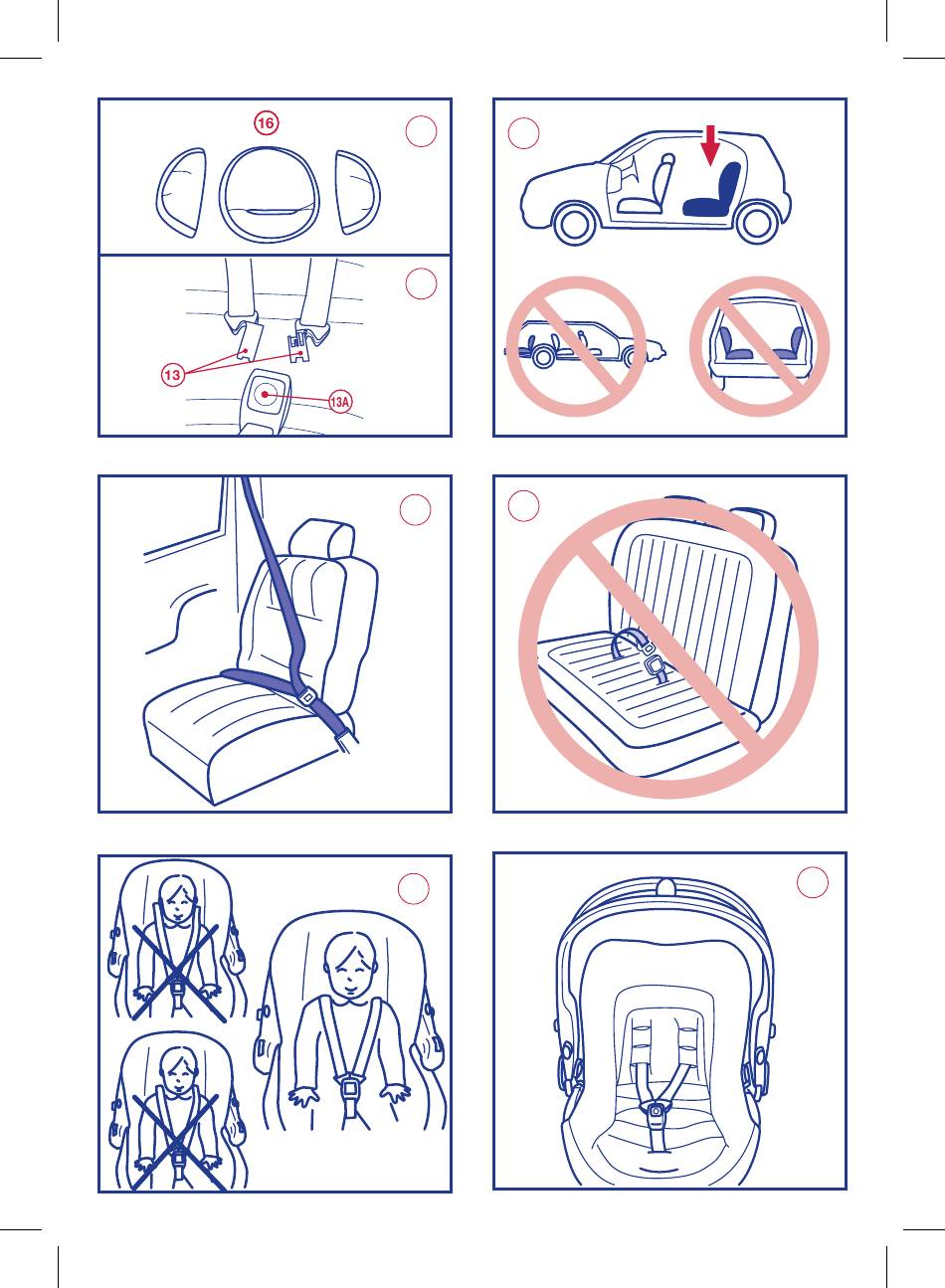 16

13

13A