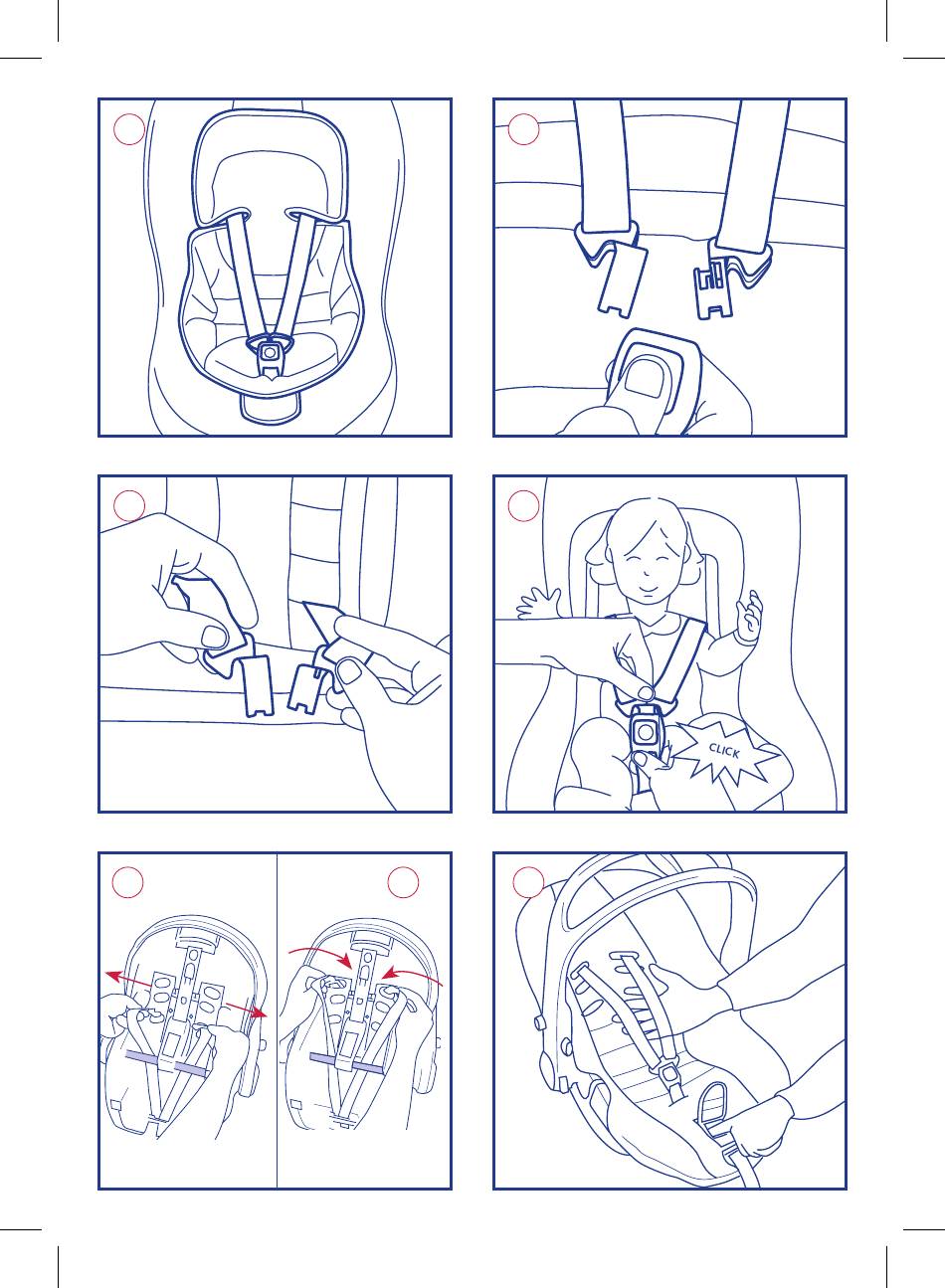 CLICK