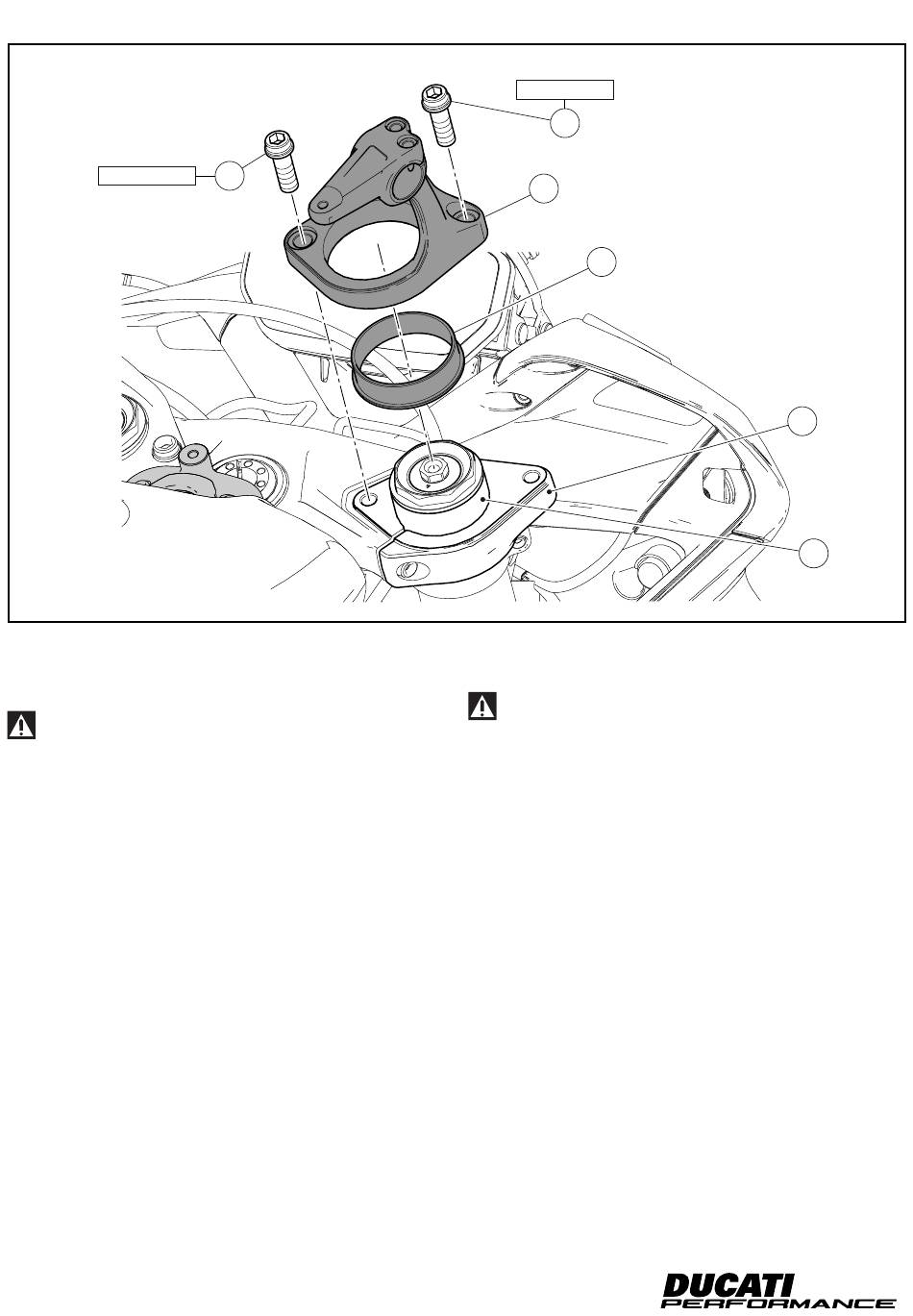 DUCATI
PERFORMANCE