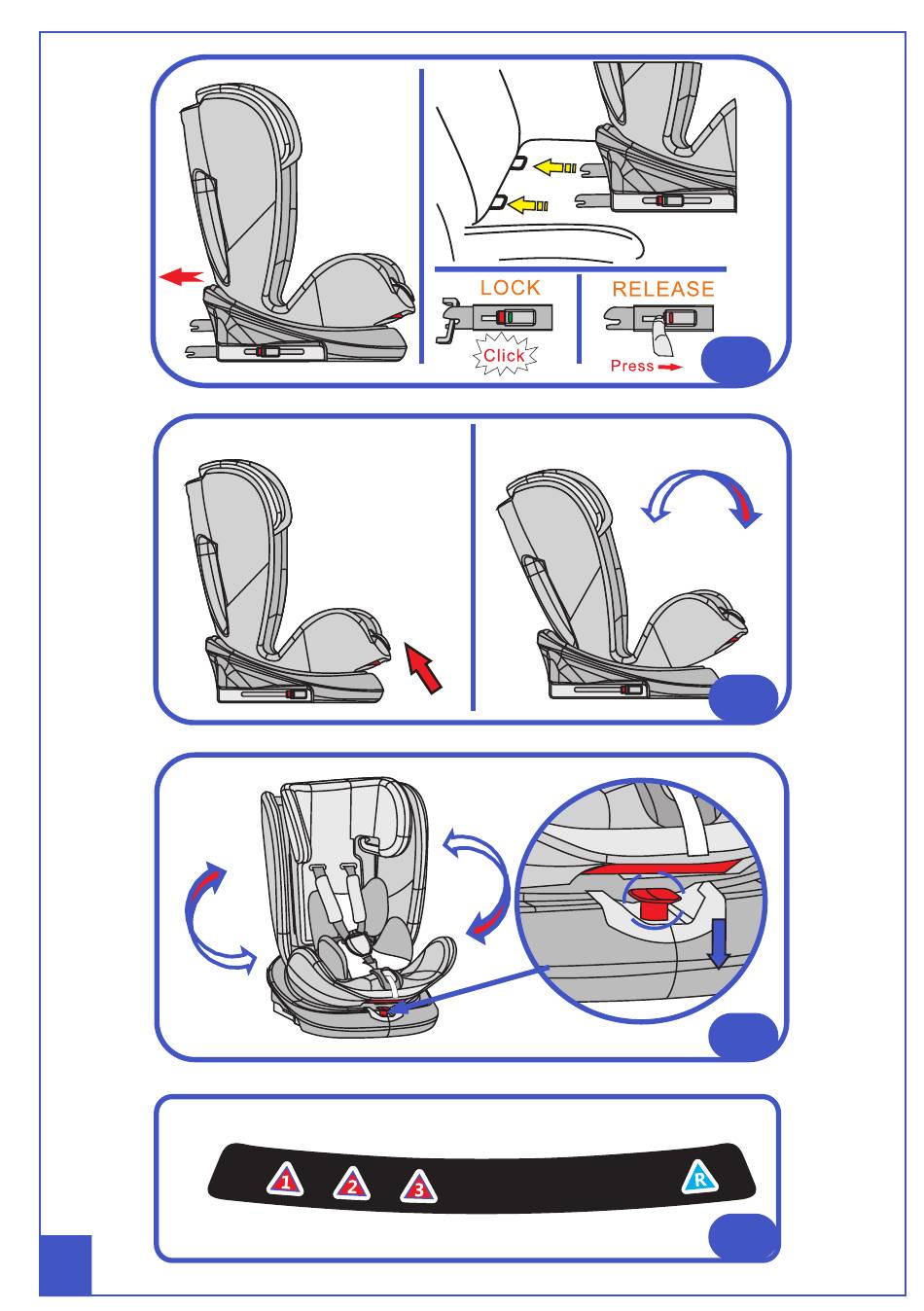 LOCK

Click

RELEASE

Press

1

2

3

R