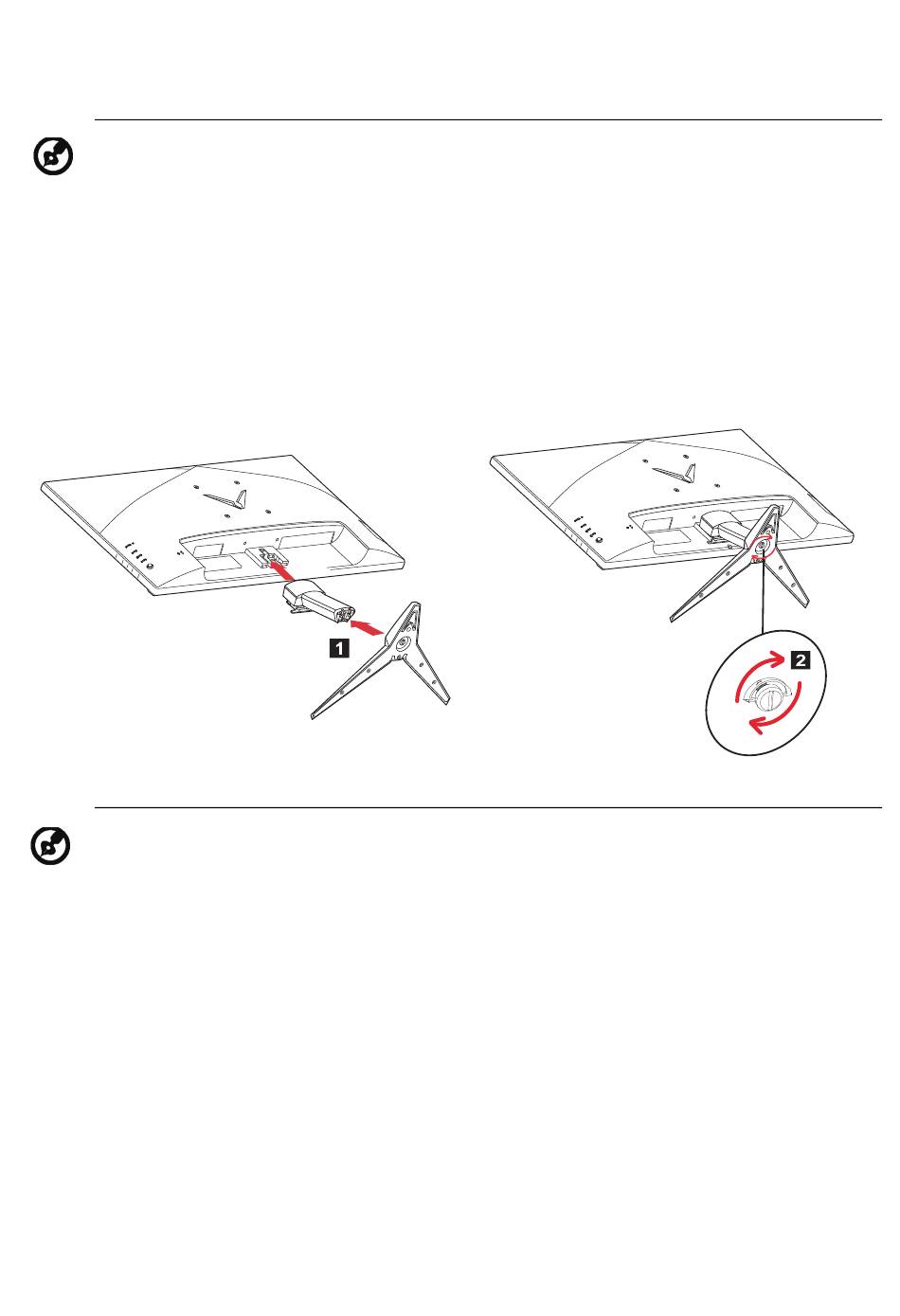 1

2