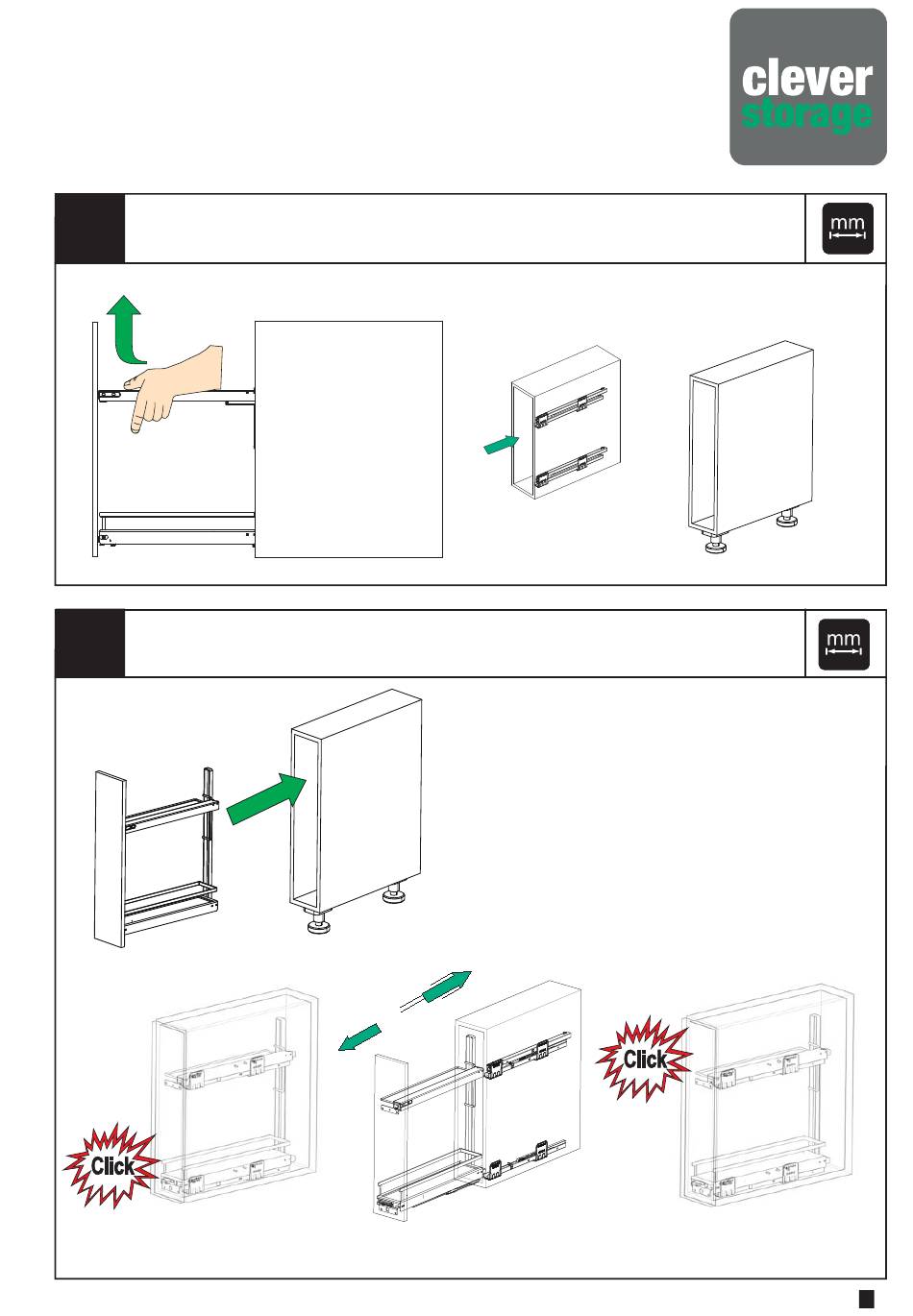 clever
storage

mm

mm

Click

Click